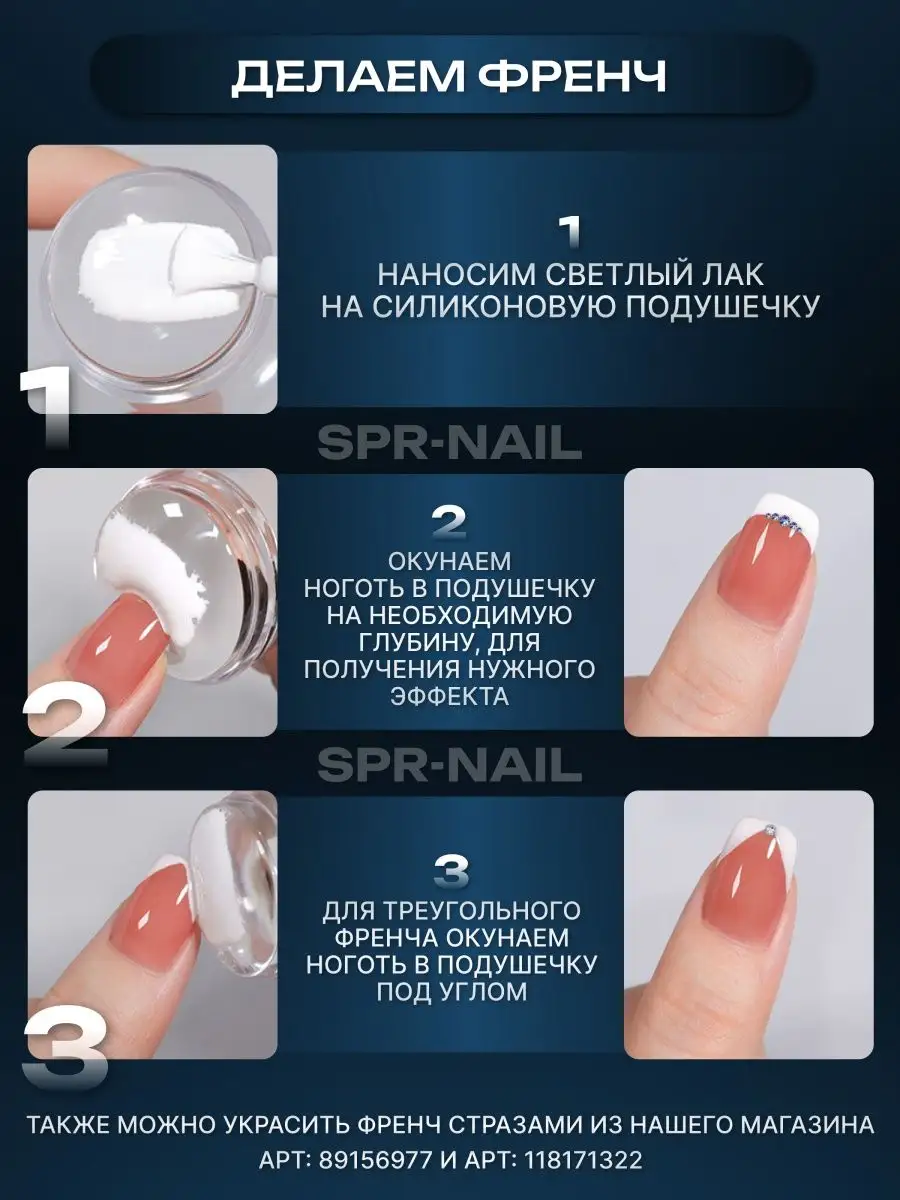 ДЕЛАЕМ ФРЕНЧ

1

1
НАНОСИМ СВЕТЛЫЙ ЛАК НА СИЛИКОНОВУЮ ПОДУШЕЧКУ

SPR-NAIL

2

2
ОКУНАЕМ НОГОТЬ В ПОДУШЕЧКУ НА НЕОБХОДИМУЮ ГЛУБИНУ, ДЛЯ ПОЛУЧЕНИЯ НУЖНОГО ЭФФЕКТА

SPR-NAIL

3

3
ДЛЯ ТРЕУГОЛЬНОГО ФРЕНЧА ОКУНАЕМ НОГОТЬ В ПОДУШЕЧКУ ПОД УГЛОМ

ТАКЖЕ МОЖНО УКРАСИТЬ ФРЕНЧ СТРАЗАМИ ИЗ НАШЕГО МАГАЗИНА АРТ: 89156977 И АРТ: 118171322