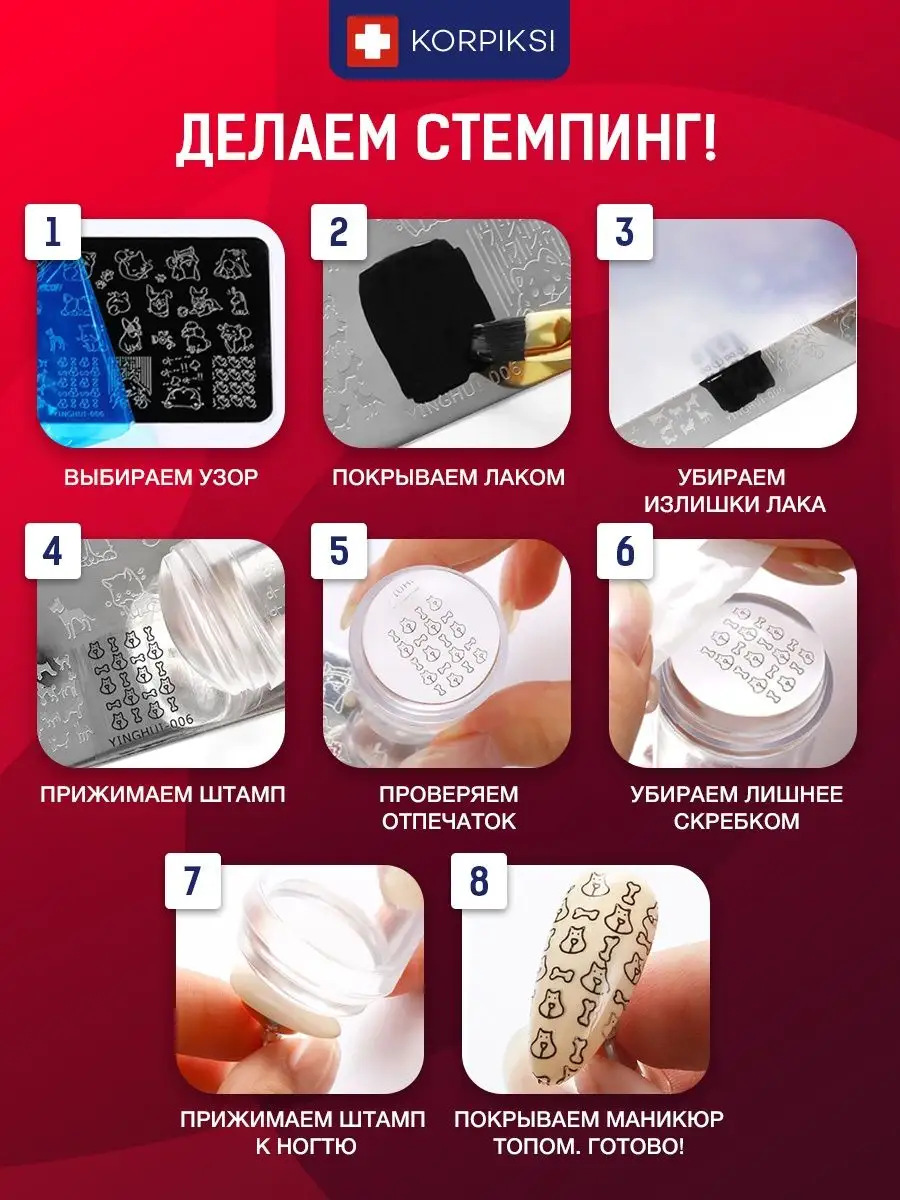 KORPIKSI

ДЕЛАЕМ СТЕМПИНГ!

1

YINGHUI-006

ВЫБИРАЕМ УЗОР

2

YINGHUI-006

ПОКРЫВАЕМ ЛАКОМ

3

УБИРАЕМ ИЗЛИШКИ ЛАКА

4

YINGHUI-006

ПРИЖИМАЕМ ШТАМП

5

ПРОВЕРЯЕМ ОТПЕЧАТОК

6

УБИРАЕМ ЛИШНЕЕ СКРЕБКОМ

7

ПРИЖИМАЕМ ШТАМП К НОГТЮ

8

ПОКРЫВАЕМ МАНИКЮР ТОПОМ. ГОТОВО!