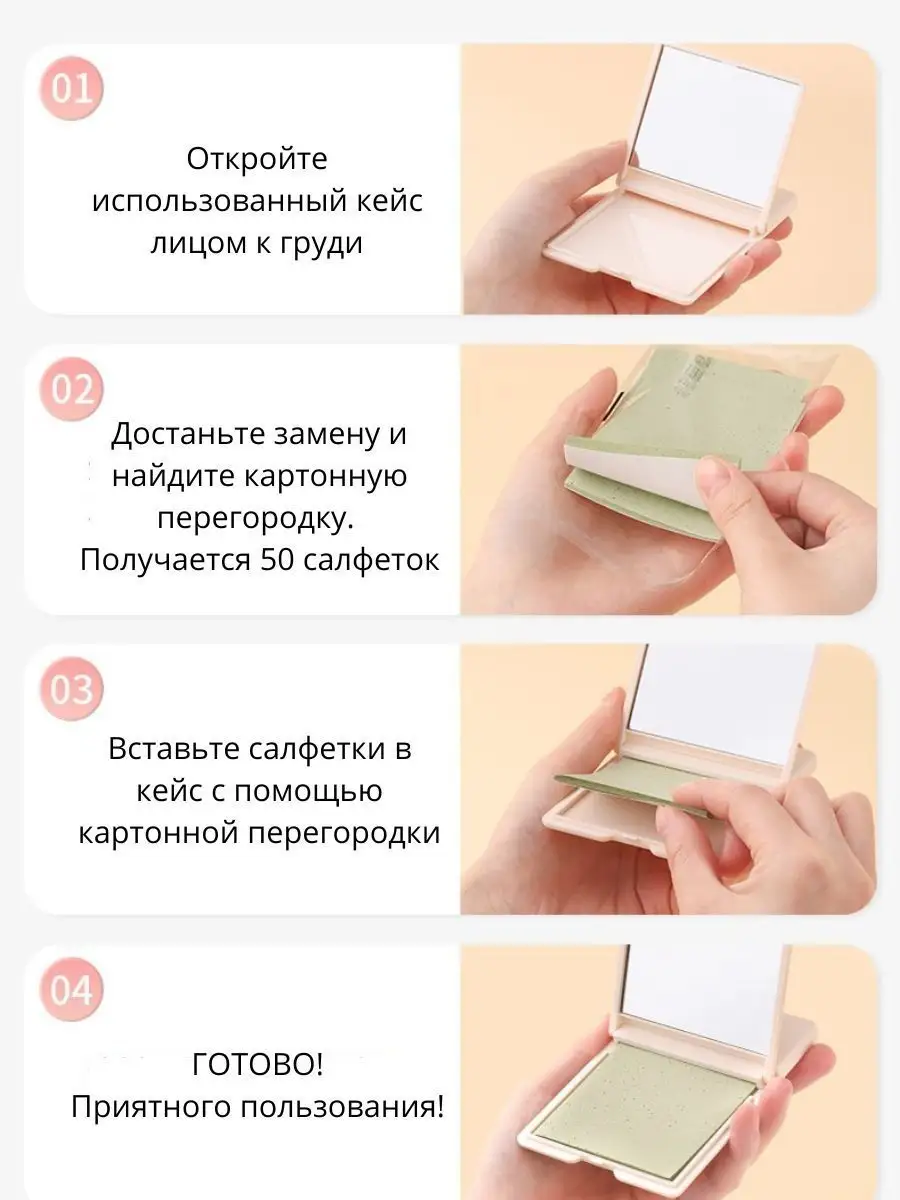 01

Откройте использованный кейс лицом к груди

02

Достаньте замену и найдите картонную перегородку. Получается 50 салфеток

03

Вставьте салфетки в кейс с помощью картонной перегородки

04

ГОТОВО!
Приятного пользования!