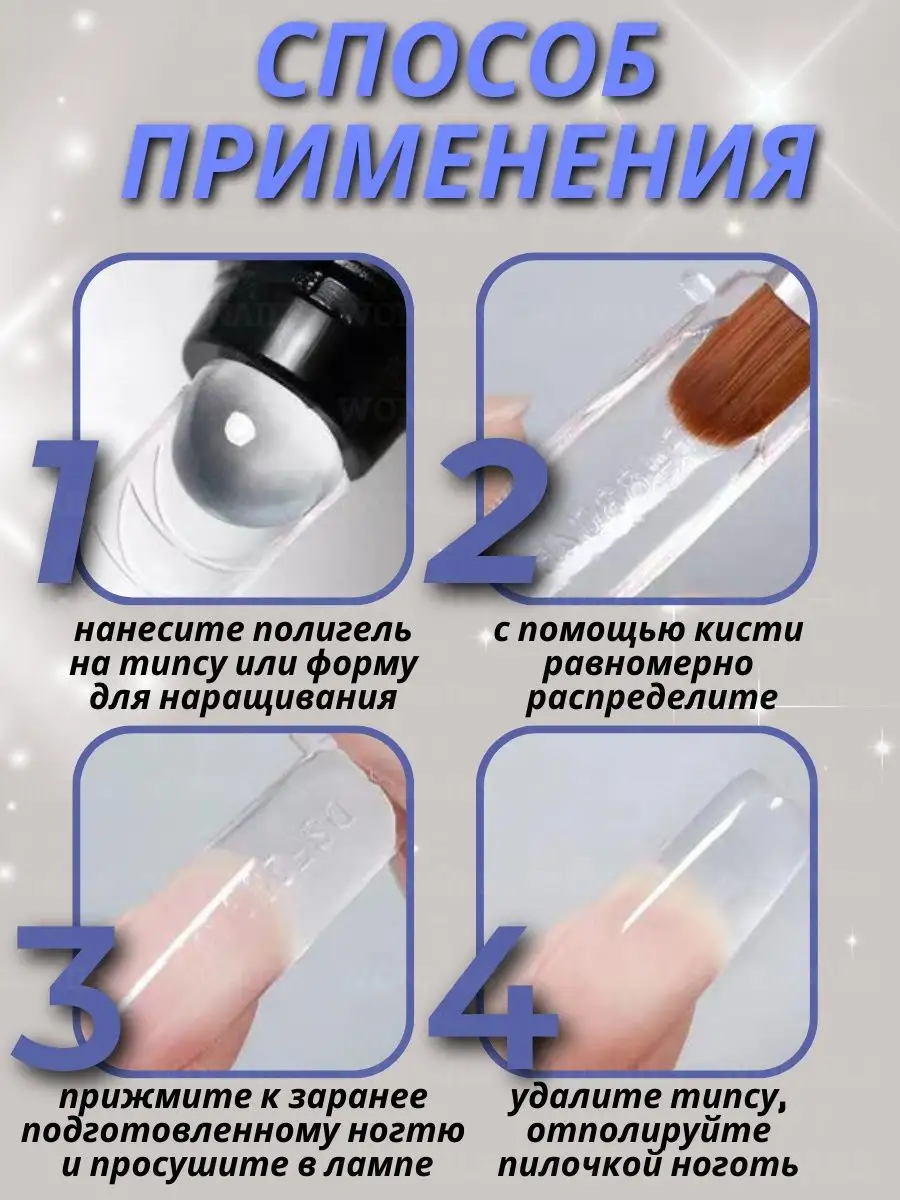 СПОСОБ ПРИМЕНЕНИЯ

1

нанесите полигель на типсу или форму для наращивания

2

с помощью кисти равномерно распределите

3

прижмите к заранее подготовленному ногтю и просушите в лампе

4

удалите типсу, отполируйте пилочкой ноготь