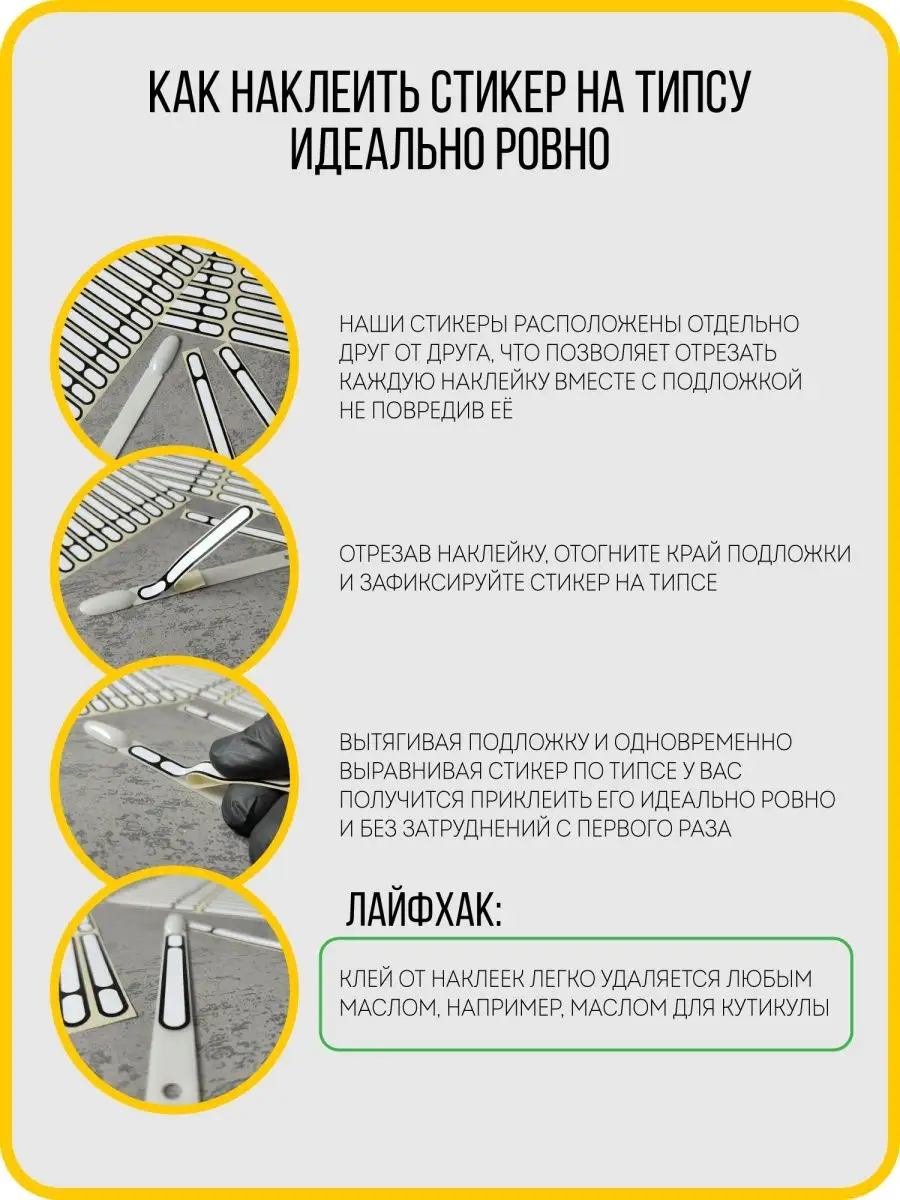 КАК НАКЛЕИТЬ СТИКЕР НА ТИПСУ ИДЕАЛЬНО РОВНО

НАШИ СТИКЕРЫ РАСПОЛОЖЕНЫ ОТДЕЛЬНО ДРУГ ОТ ДРУГА, ЧТО ПОЗВОЛЯЕТ ОТРЕЗАТЬ КАЖДУЮ НАКЛЕЙКУ ВМЕСТЕ С ПОДЛОЖКОЙ НЕ ПОВРЕДИВ ЕЁ

ОТРЕЗАВ НАКЛЕЙКУ, ОТОГНИТЕ КРАЙ ПОДЛОЖКИ И ЗАФИКСИРУЙТЕ СТИКЕР НА ТИПСЕ

ВЫТЯГИВАЯ ПОДЛОЖКУ И ОДНОВРЕМЕННО ВЫРАВНИВАЯ СТИКЕР ПО ТИПСЕ У ВАС ПОЛУЧИТСЯ ПРИКЛЕИТЬ ЕГО ИДЕАЛЬНО РОВНО И БЕЗ ЗАТРУДНЕНИЙ С ПЕРВОГО РАЗА

ЛАЙФХАК:

КЛЕЙ ОТ НАКЛЕЕК ЛЕГКО УДАЛЯЕТСЯ ЛЮБЫМ МАСЛОМ, НАПРИМЕР, МАСЛОМ ДЛЯ КУТИКУЛЫ