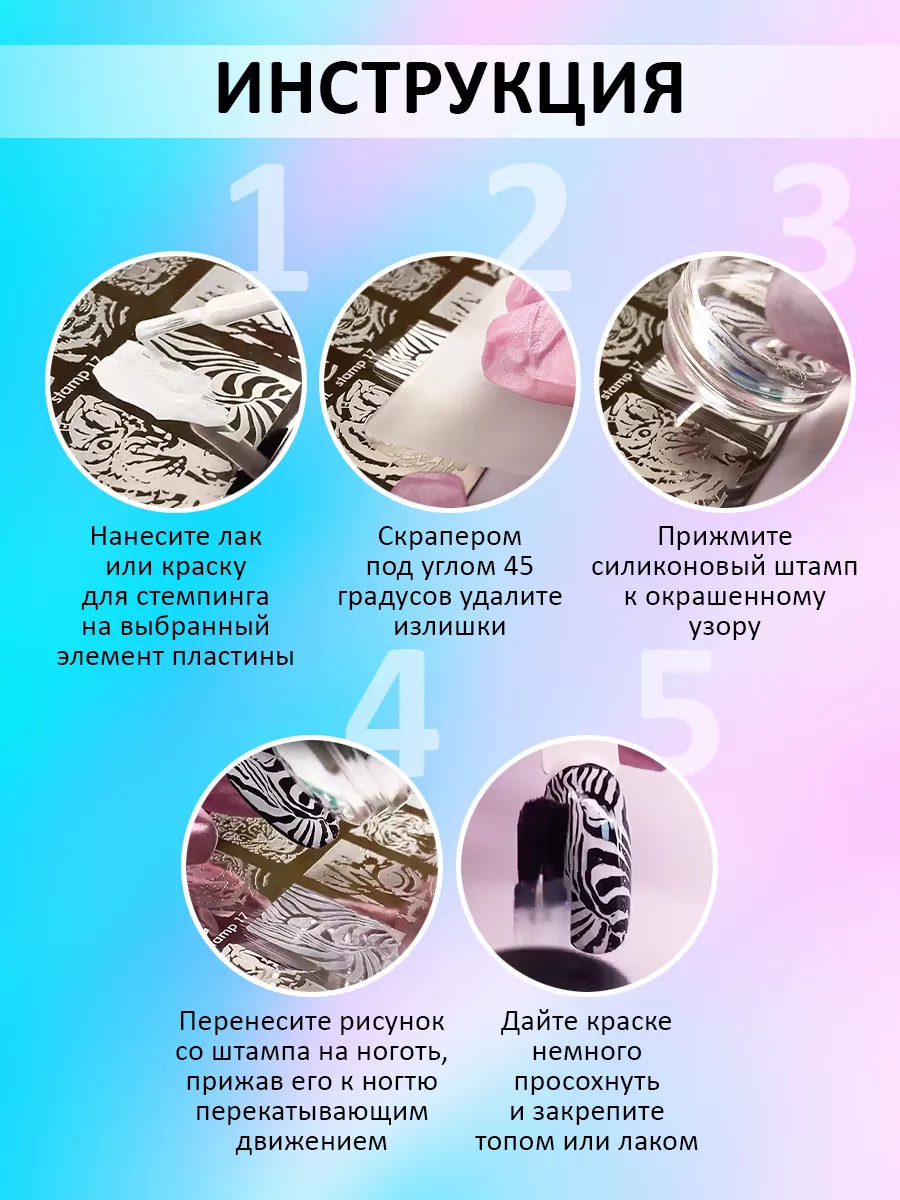 ИНСТРУКЦИЯ

1

stamp 17

Нанесите лак или краску для стемпинга на выбранный элемент пластины

2

stamp 17

Скрапером под углом 45 градусов удалите излишки

3

stamp 17

Прижмите силиконовый штамп к окрашенному узору

4

stamp 17

Перенесите рисунок со штампа на ноготь, прижав его к ногтю перекатывающим движением

5

Дайте краске немного просохнуть и закрепите топом или лаком