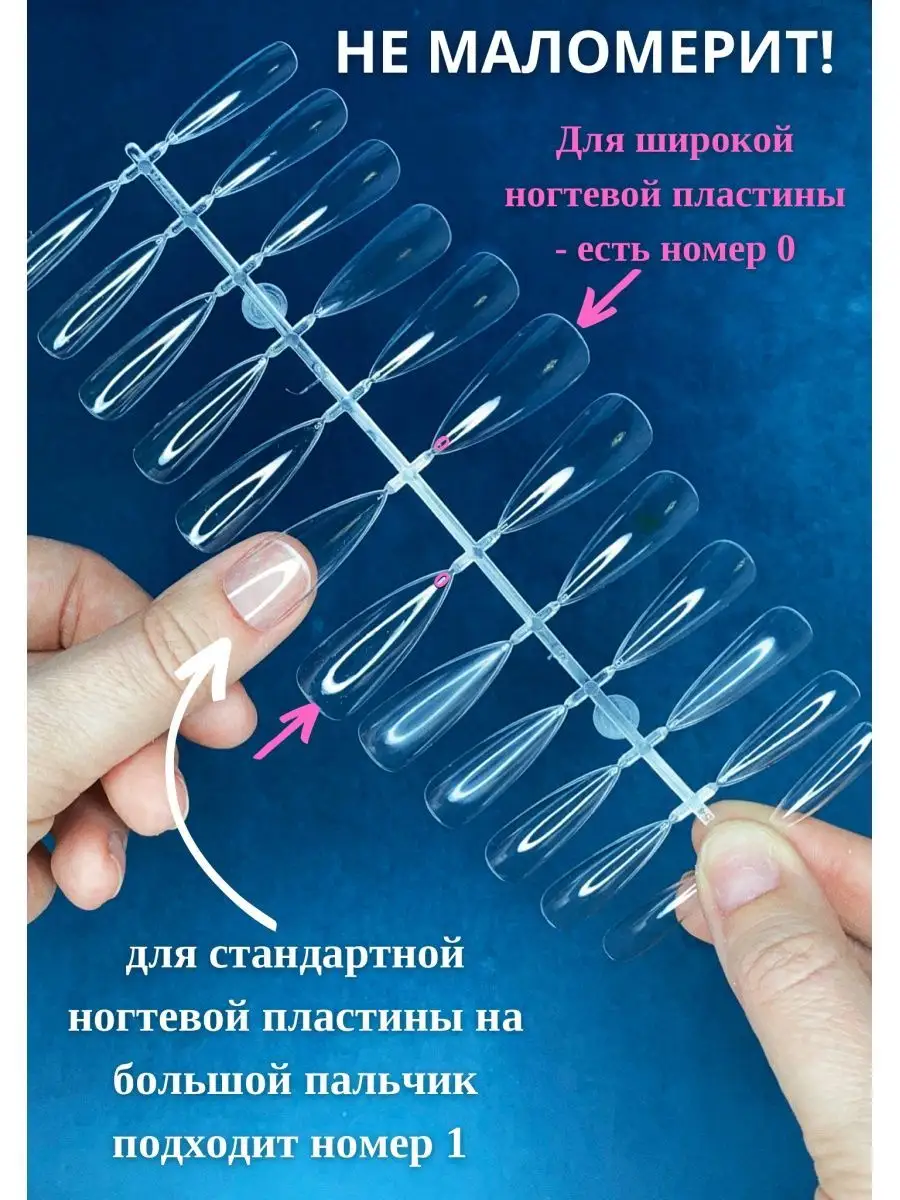 НЕ МАЛОМЕРИТ!

Для широкой ногтевой пластины - есть номер 0

для стандартной ногтевой пластины на большой пальчик подходит номер 1