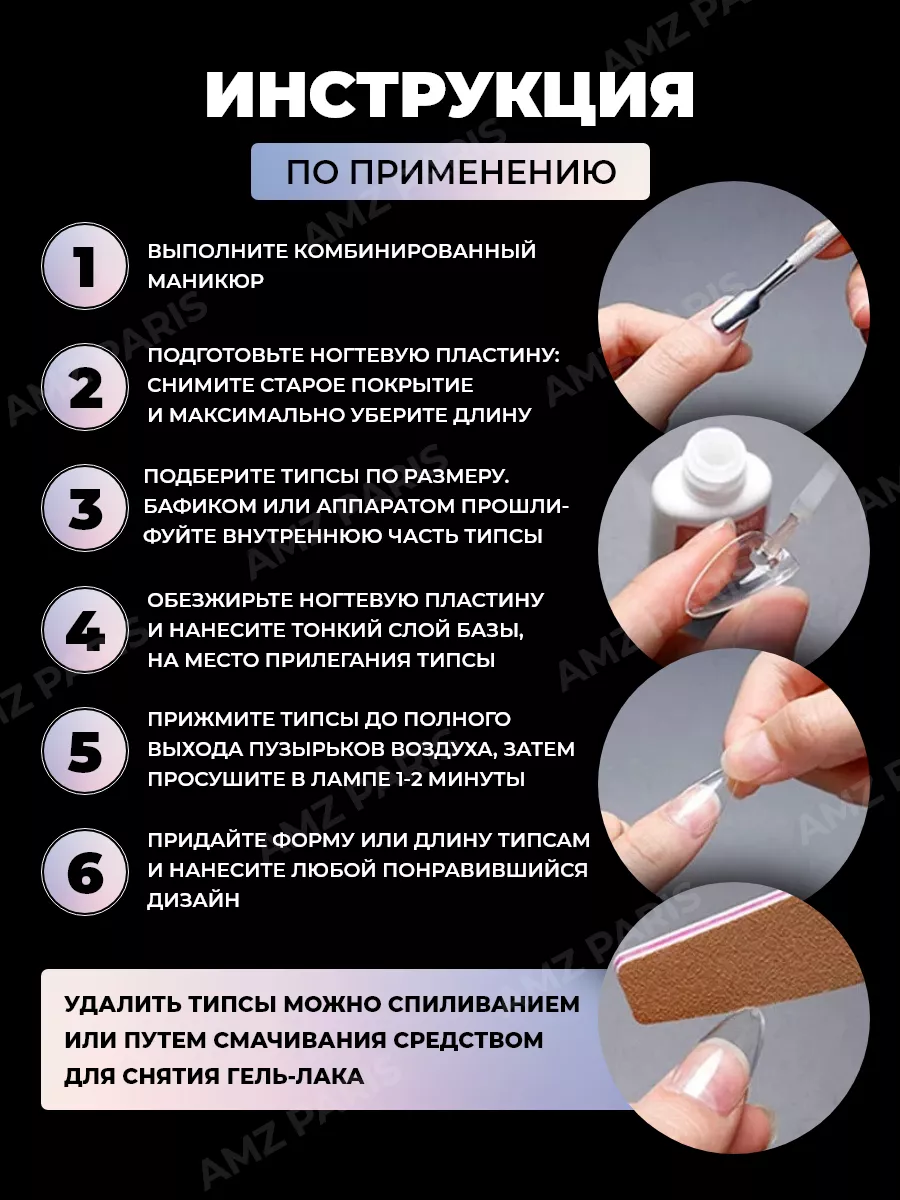 ИНСТРУКЦИЯ

ПО ПРИМЕНЕНИЮ

1 ВЫПОЛНИТЕ КОМБИНИРОВАННЫЙ МАНИКЮР

2 ПОДГОТОВЬТЕ НОГТЕВУЮ ПЛАСТИНУ: СНИМИТЕ СТАРОЕ ПОКРЫТИЕ И МАКСИМАЛЬНО УБЕРИТЕ ДЛИНУ

3 ПОДБЕРИТЕ ТИПСЫ ПО РАЗМЕРУ. БАФИКОМ ИЛИ АППАРАТОМ ПРОШЛИФУЙТЕ ВНУТРЕННЮЮ ЧАСТЬ ТИПСЫ

4 ОБЕЗЖИРЬТЕ НОГТЕВУЮ ПЛАСТИНУ И НАНЕСИТЕ ТОНКИЙ СЛОЙ БАЗЫ, НА МЕСТО ПРИЛЕГАНИЯ ТИПСЫ

5 ПРИЖМИТЕ ТИПСЫ ДО ПОЛНОГО ВЫХОДА ПУЗЫРЬКОВ ВОЗДУХА, ЗАТЕМ ПРОСУШИТЕ В ЛАМПЕ 1-2 МИНУТЫ

6 ПРИДАЙТЕ ФОРМУ ИЛИ ДЛИНУ ТИПСАМ И НАНЕСИТЕ ЛЮБОЙ ПОНРАВИВШИЙСЯ ДИЗАЙН

УДАЛИТЬ ТИПСЫ МОЖНО СПИЛИВАНИЕМ ИЛИ ПУТЕМ СМАЧИВАНИЯ СРЕДСТВОМ ДЛЯ СНЯТИЯ ГЕЛЬ-ЛАКА

AMZ PARIS