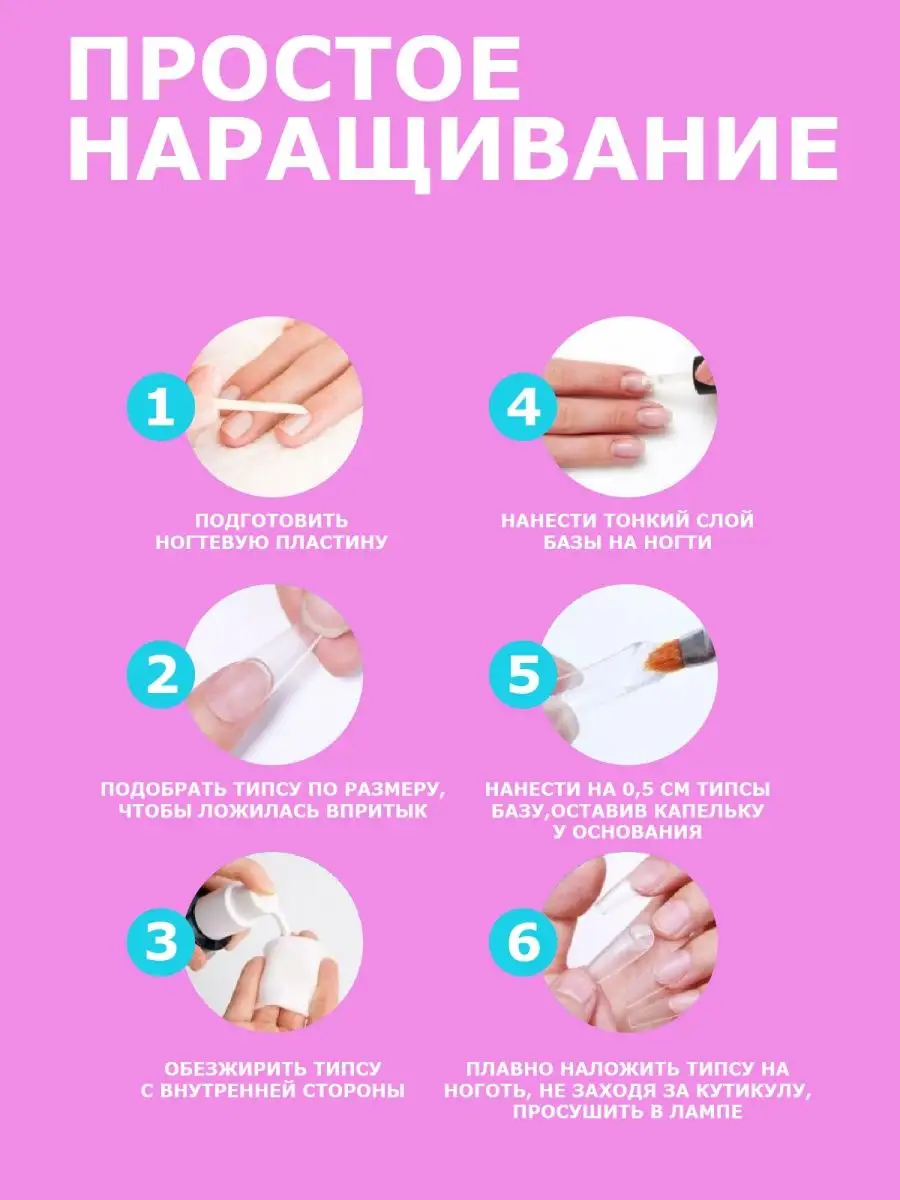 ПРОСТОЕ НАРАЩИВАНИЕ

1
ПОДГОТОВИТЬ НОГТЕВУЮ ПЛАСТИНУ

2
ПОДОБРАТЬ ТИПСУ ПО РАЗМЕРУ, ЧТОБЫ ЛОЖИЛАСЬ ВПРИТЫК

3
ОБЕЗЖИРИТЬ ТИПСУ С ВНУТРЕННЕЙ СТОРОНЫ

4
НАНЕСТИ ТОНКИЙ СЛОЙ БАЗЫ НА НОГТИ

5
НАНЕСТИ НА 0,5 СМ ТИПСЫ БАЗУ,ОСТАВИВ КАПЕЛЬКУ У ОСНОВАНИЯ

6
ПЛАВНО НАЛОЖИТЬ ТИПСУ НА НОГОТЬ, НЕ ЗАХОДЯ ЗА КУТИКУЛУ, ПРОСУШИТЬ В ЛАМПЕ