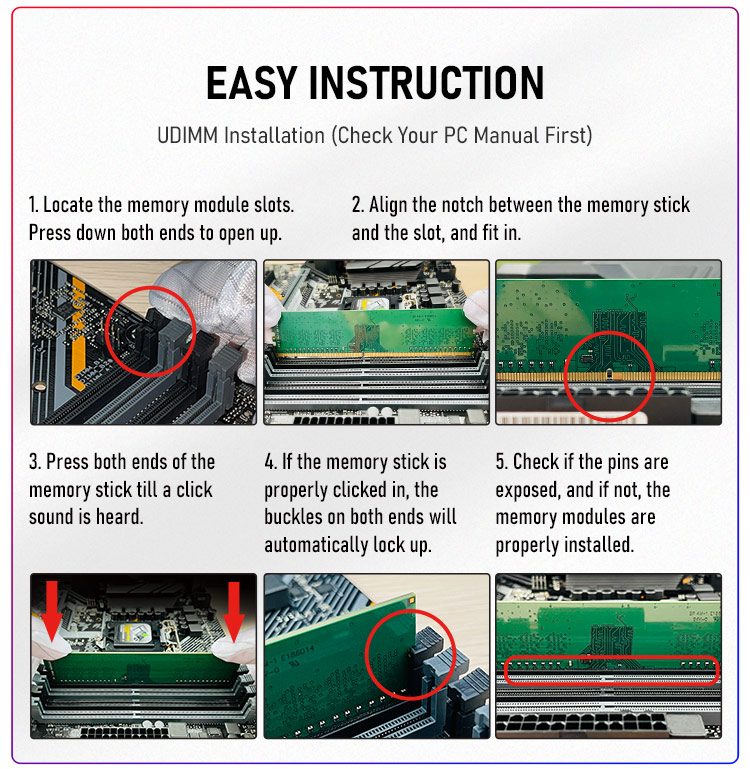 EASY INSTRUCTION

UDIMM Installation (Check Your PC Manual First)

1. Locate the memory module slots. Press down both ends to open up.

2. Align the notch between the memory stick and the slot, and fit in.

3. Press both ends of the memory stick till a click sound is heard.

4. If the memory stick is properly clicked in, the buckles on both ends will automatically lock up.

5. Check if the pins are exposed, and if not, the memory modules are properly installed.