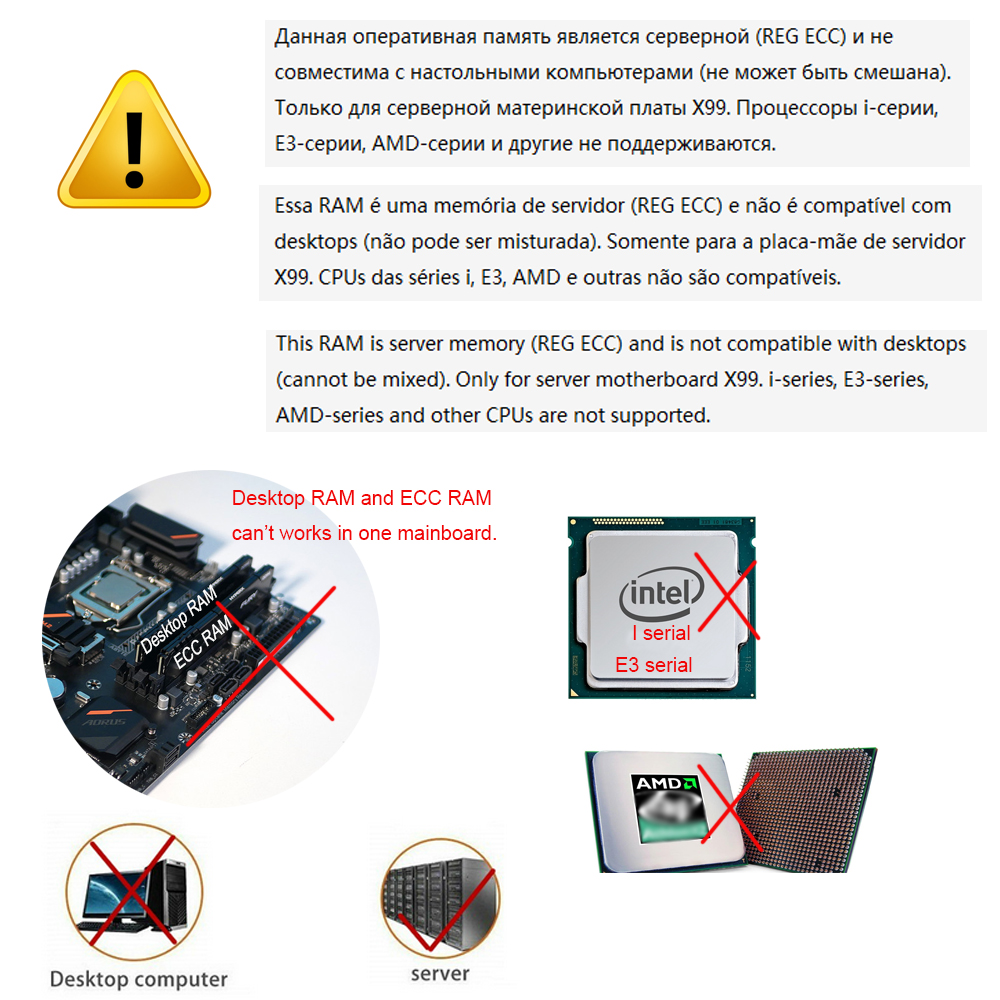 Данная оперативная память является серверной (REG ECC) и не совместима с настольными компьютерами (не может быть смешана). Только для серверной материнской платы X99. Процессоры i-серии, E3-серии, AMD-серии и другие не поддерживаются.

Essa RAM é uma memória de servidor (REG ECC) e não é compatível com desktops (não pode ser misturada). Somente para a placa-mãe de servidor X99. CPUs das séries i, E3, AMD e outras não são compatíveis.

This RAM is server memory (REG ECC) and is not compatible with desktops (cannot be mixed). Only for server motherboard X99. i-series, E3-series, AMD-series and other CPUs are not supported.

Desktop RAM and ECC RAM can't works in one mainboard.

Desktop RAM

ECC RAM

AORUS

intel

I serial

E3 serial

AMD

Desktop computer

server