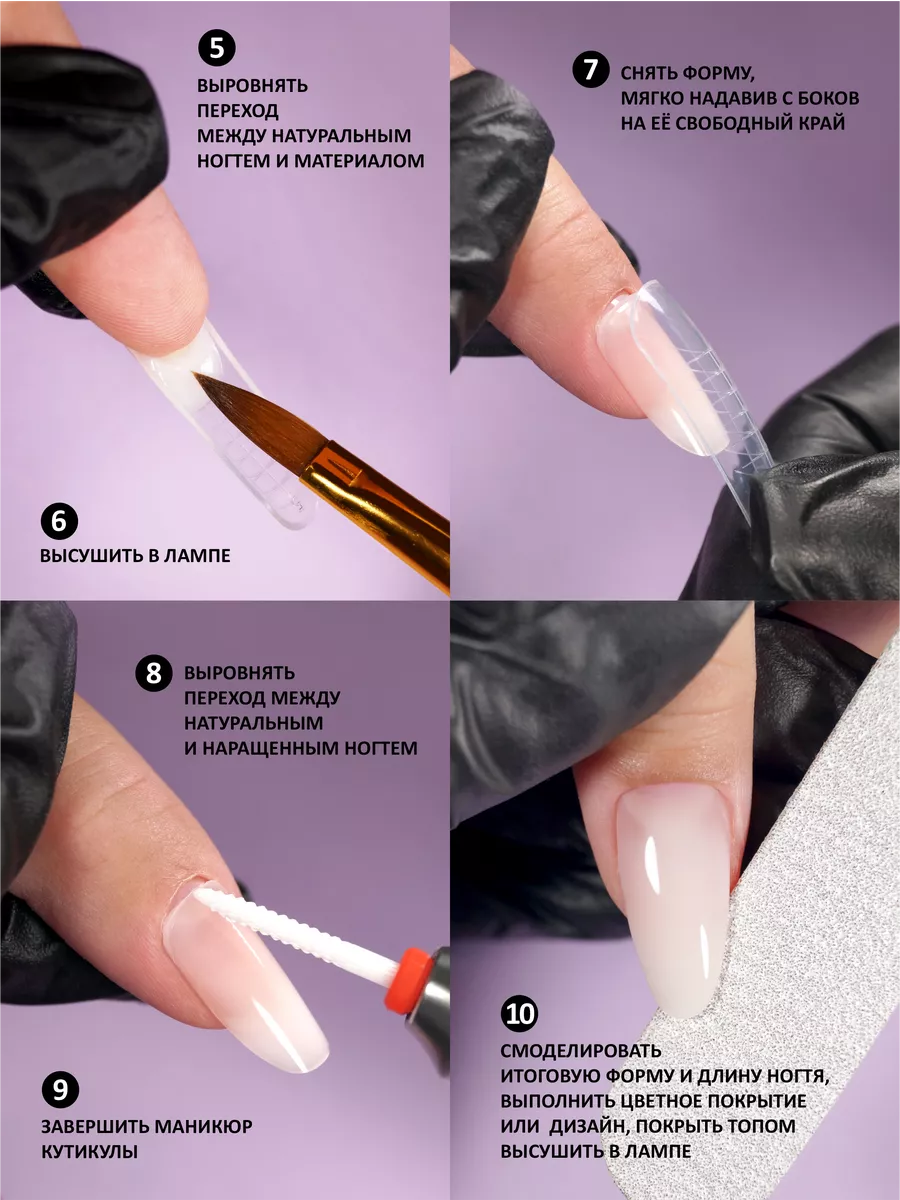 5
ВЫРОВНЯТЬ ПЕРЕХОД МЕЖДУ НАТУРАЛЬНЫМ НОГТЕМ И МАТЕРИАЛОМ

6
ВЫСУШИТЬ В ЛАМПЕ

7
СНЯТЬ ФОРМУ, МЯГКО НАДАВИВ С БОКОВ НА ЕЁ СВОБОДНЫЙ КРАЙ

8
ВЫРОВНЯТЬ ПЕРЕХОД МЕЖДУ НАТУРАЛЬНЫМ И НАРАЩЕННЫМ НОГТЕМ

9
ЗАВЕРШИТЬ МАНИКЮР КУТИКУЛЫ

10
СМОДЕЛИРОВАТЬ ИТОГОВУЮ ФОРМУ И ДЛИНУ НОГТЯ, ВЫПОЛНИТЬ ЦВЕТНОЕ ПОКРЫТИЕ ИЛИ ДИЗАЙН, ПОКРЫТЬ ТОПОМ ВЫСУШИТЬ В ЛАМПЕ