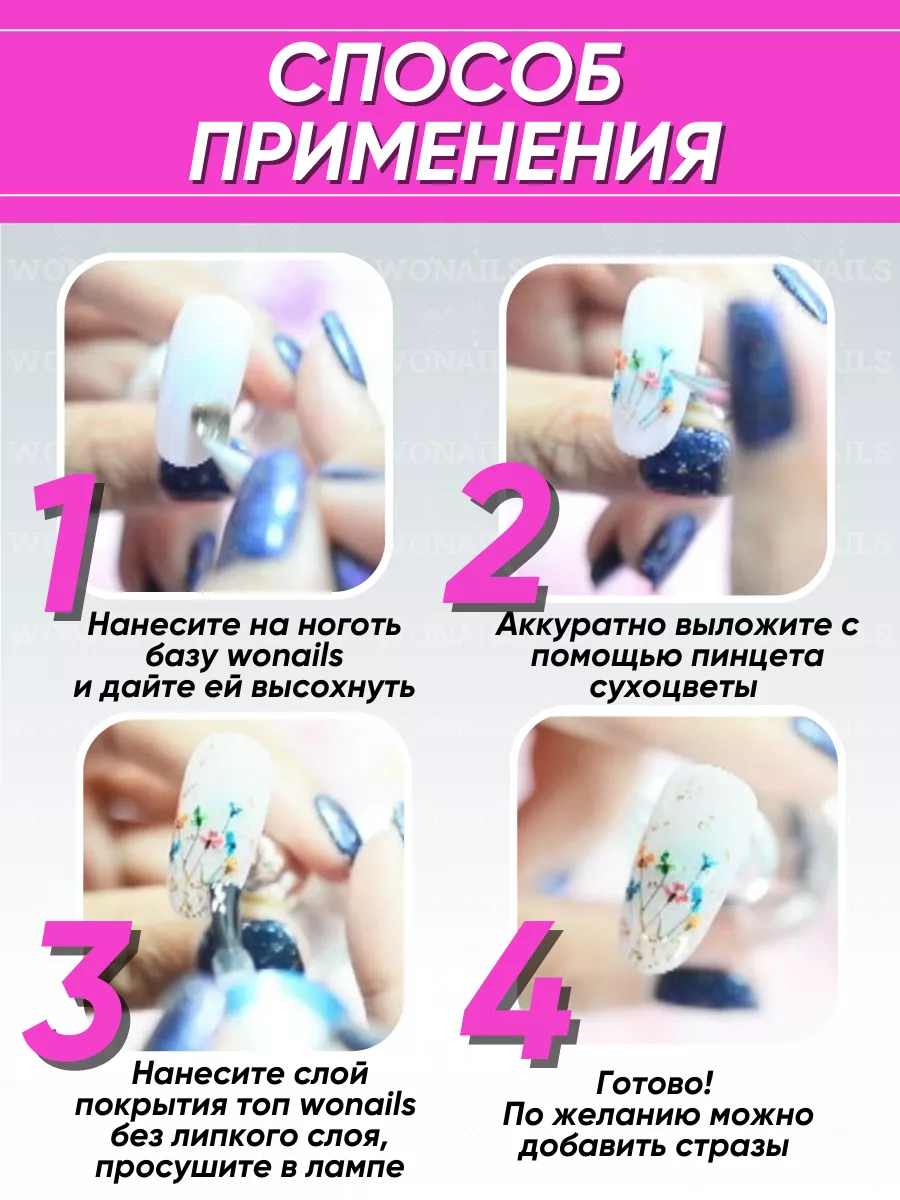 СПОСОБ ПРИМЕНЕНИЯ

WONAILS

1

Нанесите на ноготь базу wonails и дайте ей высохнуть

2

Аккуратно выложите с помощью пинцета сухоцветы

3

Нанесите слой покрытия топ wonails без липкого слоя, просушите в лампе

4

Готово! По желанию можно добавить стразы