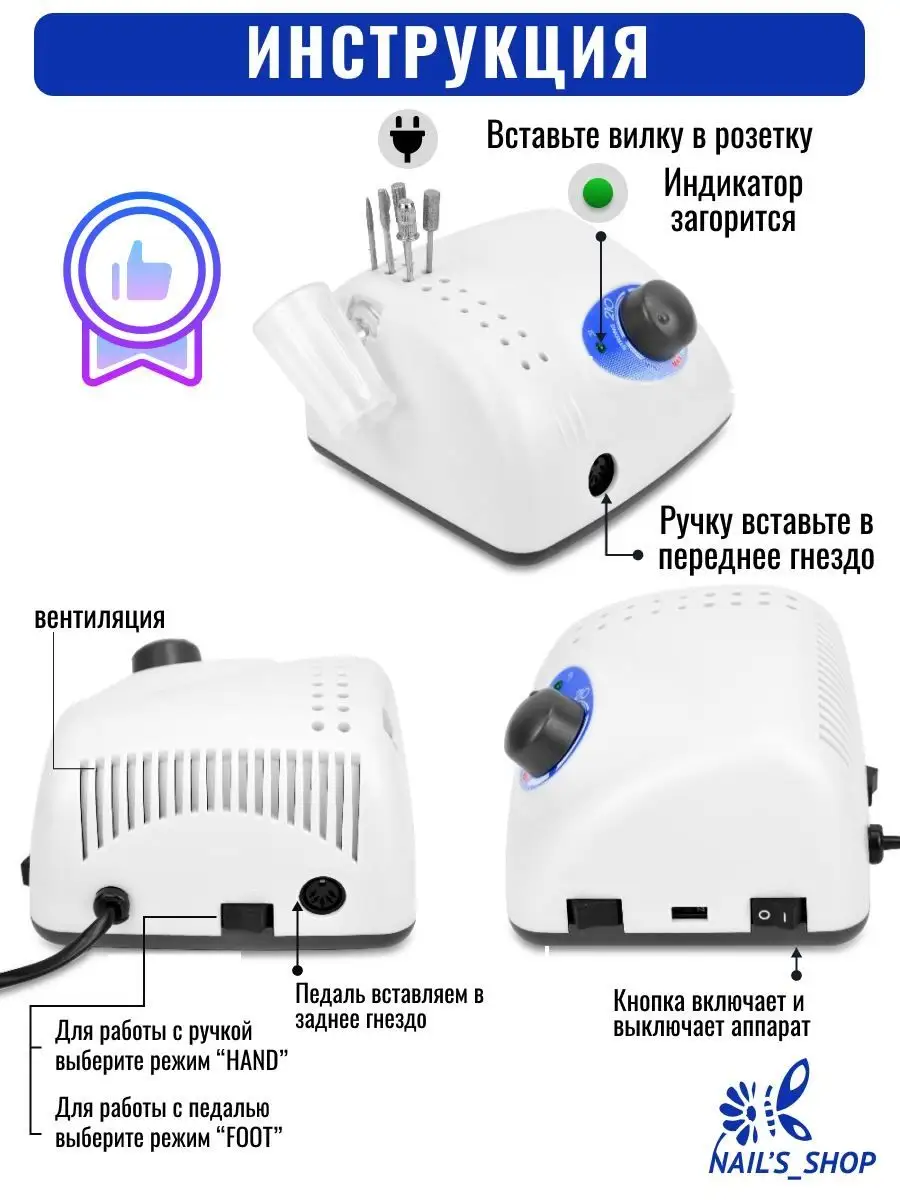 ИНСТРУКЦИЯ

Вставьте вилку в розетку

Индикатор загорится

Ручку вставьте в переднее гнездо

вентиляция

Педаль вставляем в заднее гнездо

Для работы с ручкой выберите режим “HAND”

Для работы с педалью выберите режим “FOOT”

Кнопка включает и выключает аппарат

NAIL'S_SHOP