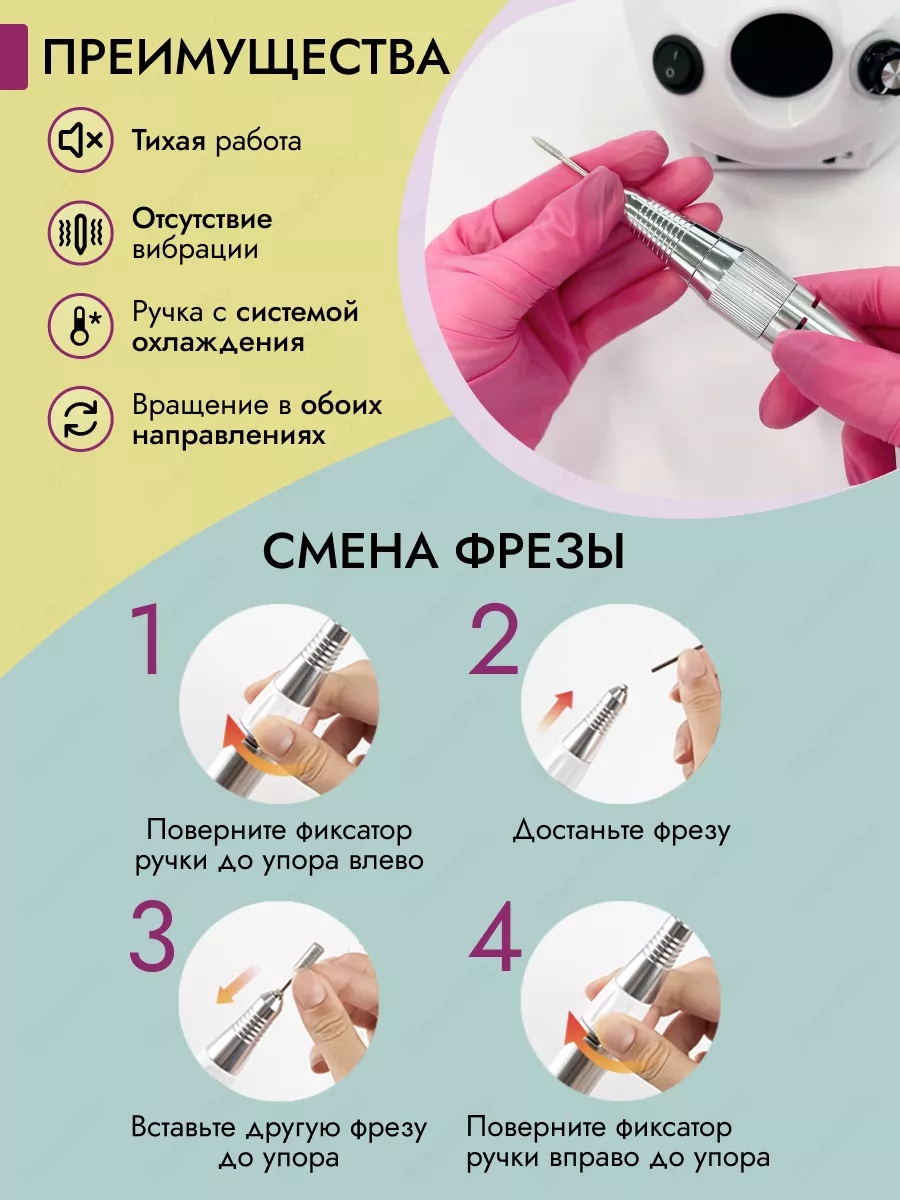 ПРЕИМУЩЕСТВА

Тихая работа

Отсутствие вибрации

Ручка с системой охлаждения

Вращение в обоих направлениях

СМЕНА ФРЕЗЫ

1

Поверните фиксатор ручки до упора влево

2

Достаньте фрезу

3

Вставьте другую фрезу до упора

4

Поверните фиксатор ручки вправо до упора