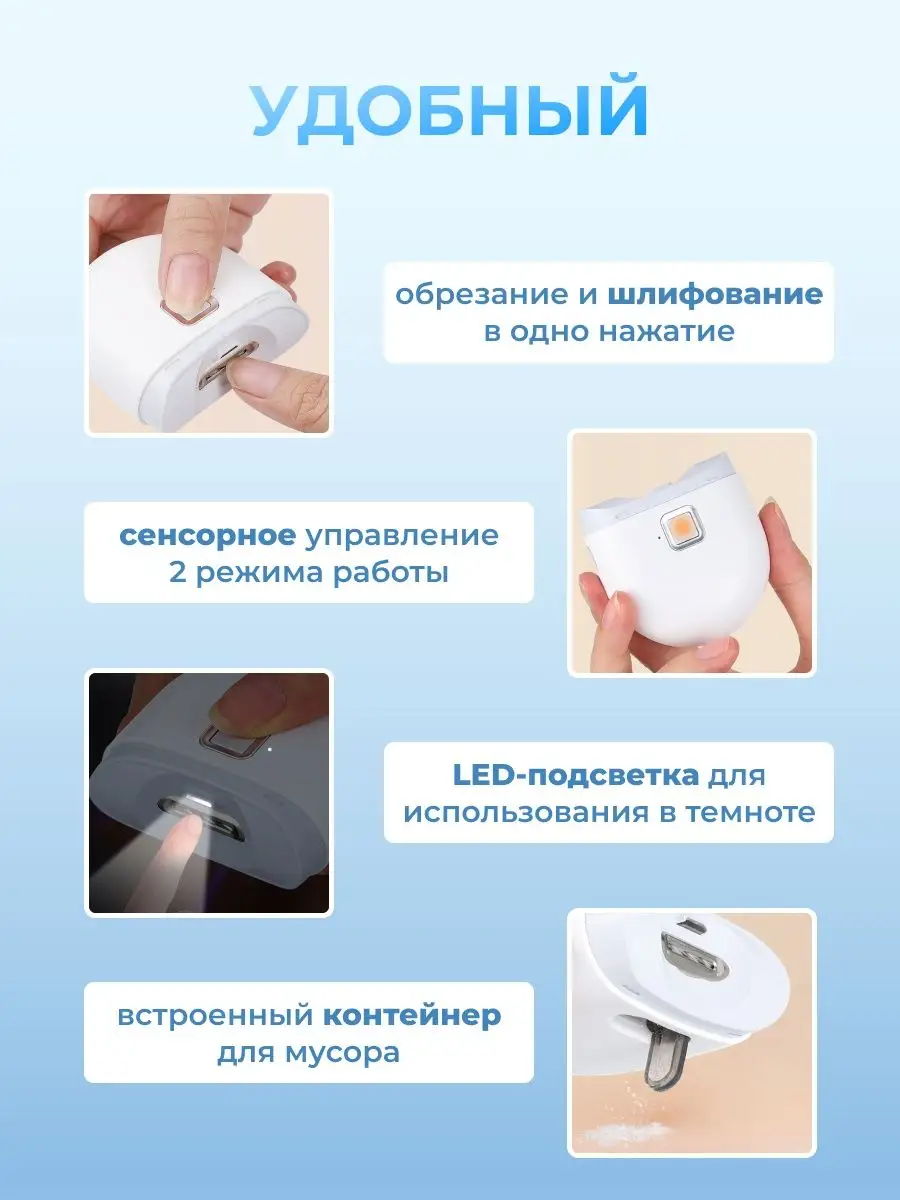 УДОБНЫЙ

обрезание и шлифование в одно нажатие

сенсорное управление 2 режима работы

LED-подсветка для использования в темноте

встроенный контейнер для мусора