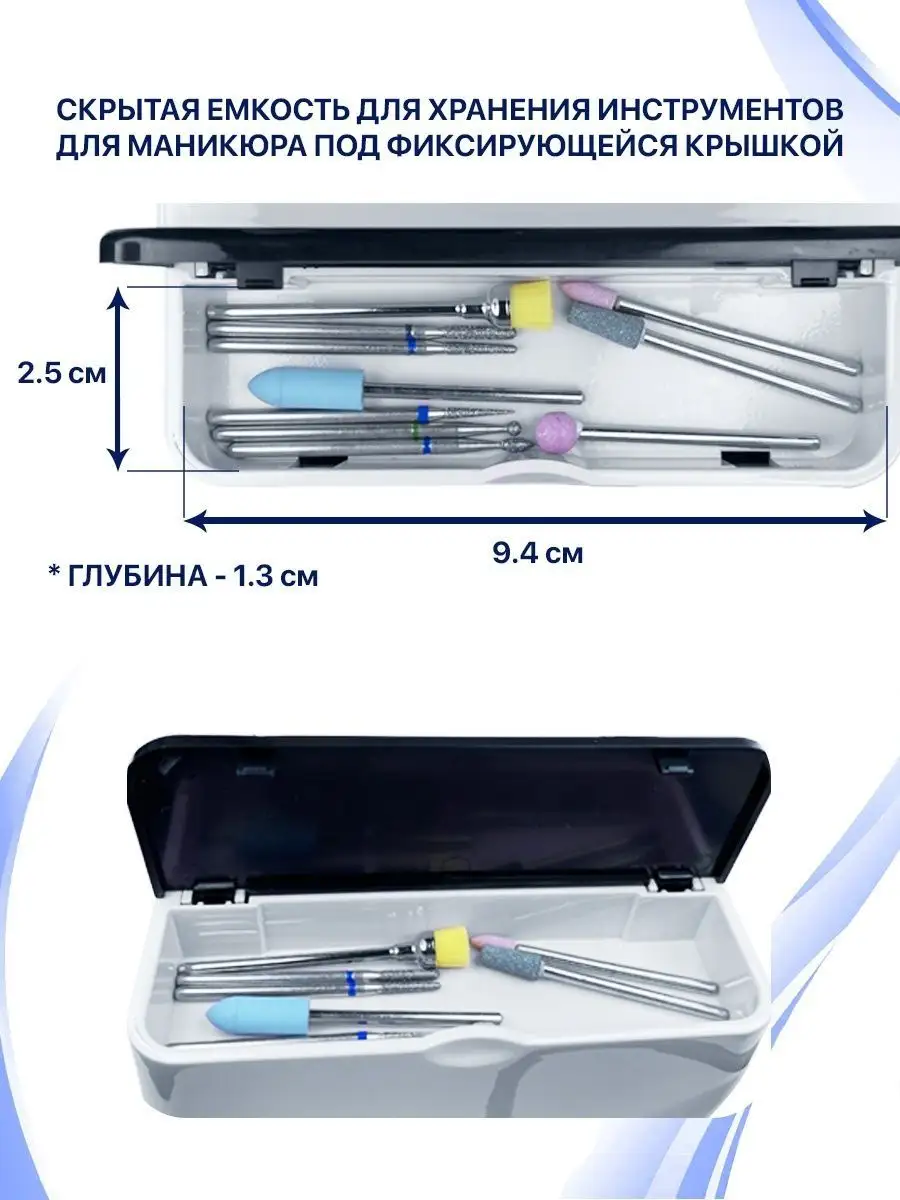 СКРЫТАЯ ЕМКОСТЬ ДЛЯ ХРАНЕНИЯ ИНСТРУМЕНТОВ ДЛЯ МАНИКЮРА ПОД ФИКСИРУЮЩЕЙСЯ КРЫШКОЙ

2.5 см

9.4 см

* ГЛУБИНА - 1.3 см