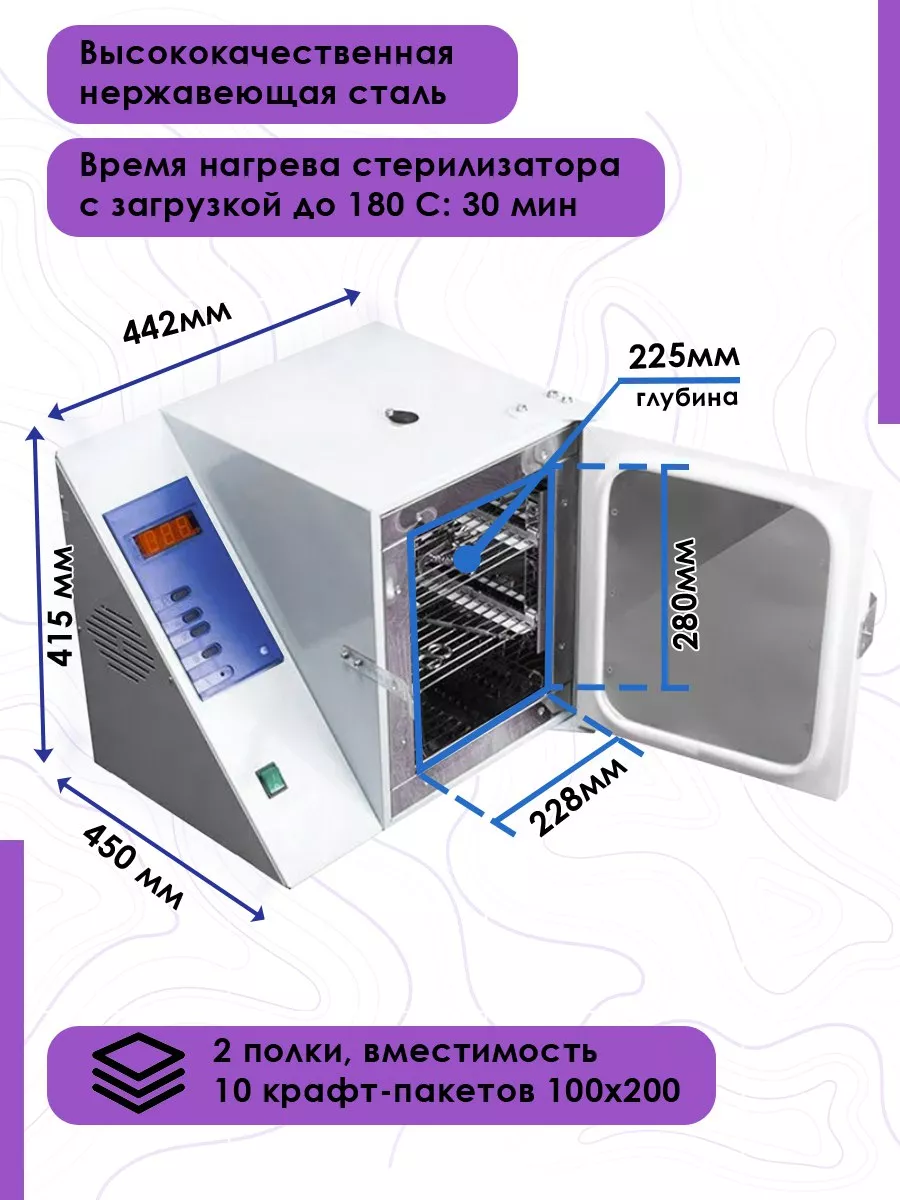 Высококачественная нержавеющая сталь

Время нагрева стерилизатора с загрузкой до 180 С: 30 мин

442мм

225мм
глубина

415 мм

280мм

228мм

450 мм

2 полки, вместимость 10 крафт-пакетов 100х200