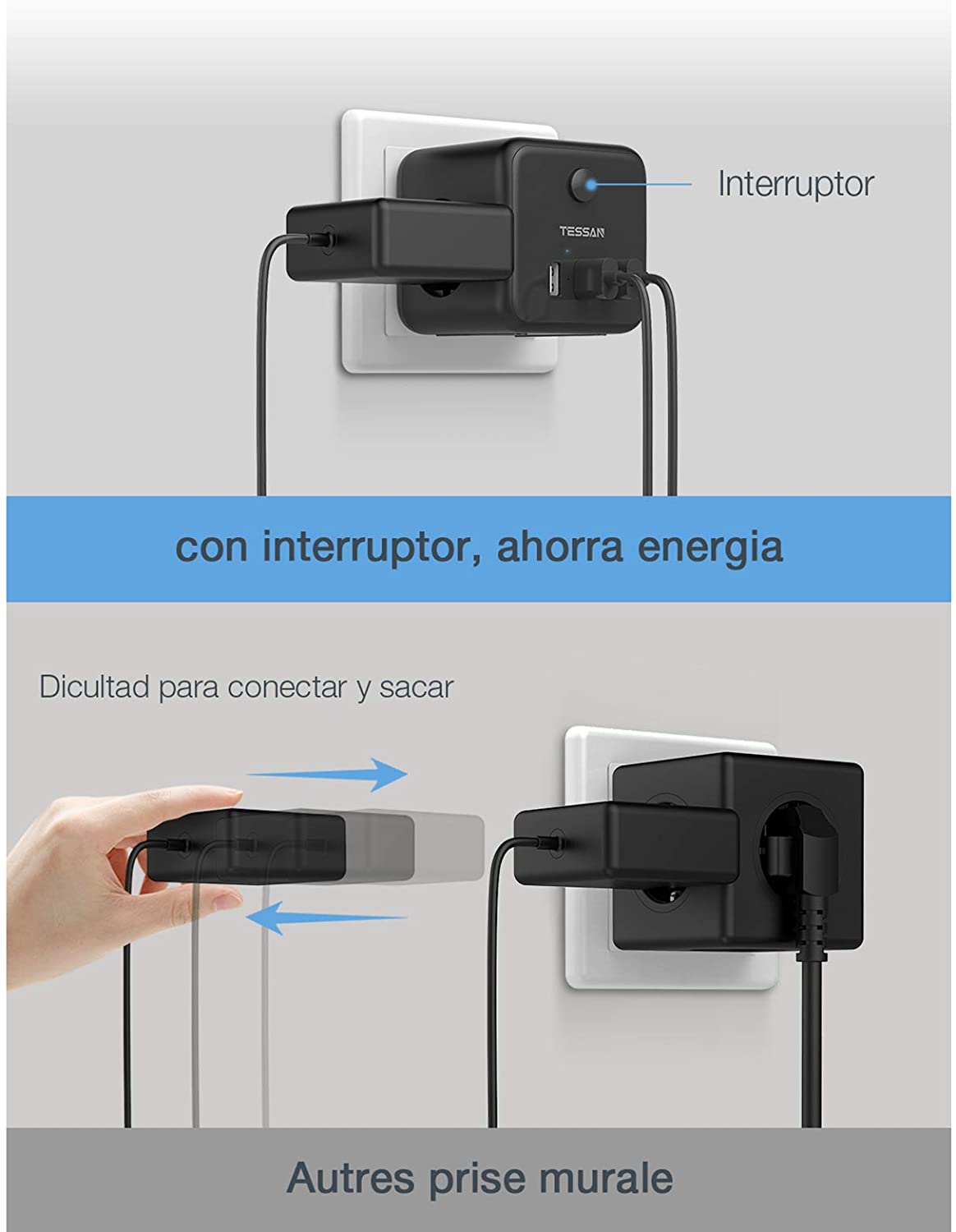 Interruptor

TESSAN

con interruptor, ahorra energia

Dicultad para conectar y sacar

Autres prise murale