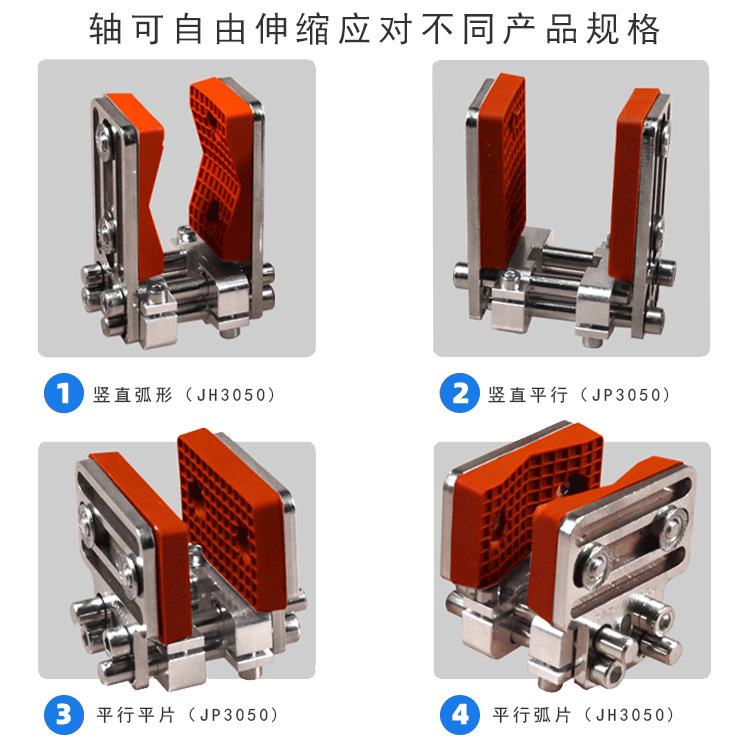 轴可自由伸缩应对不同产品规格

1 竖直弧形（JH3050）

2 竖直平行（JP3050）

3 平行平片（JP3050）

4 平行弧片（JH3050）