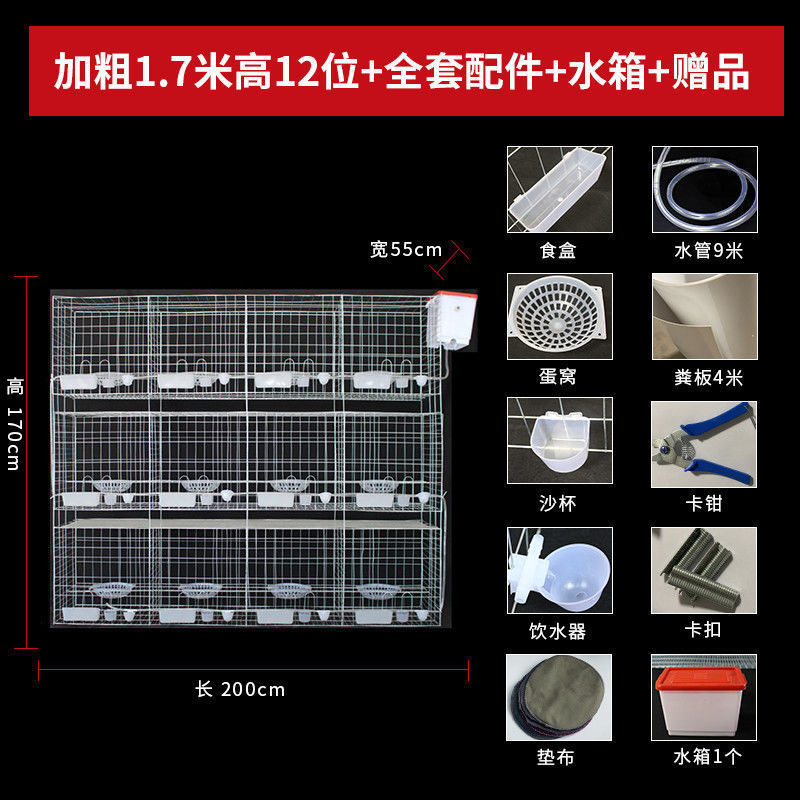 加粗1.7米高12位+全套配件+水箱+赠品

宽55cm

高 170cm

长 200cm

食盒

水管9米

蛋窝

粪板4米

沙杯

卡钳

饮水器

卡扣

垫布

水箱1个