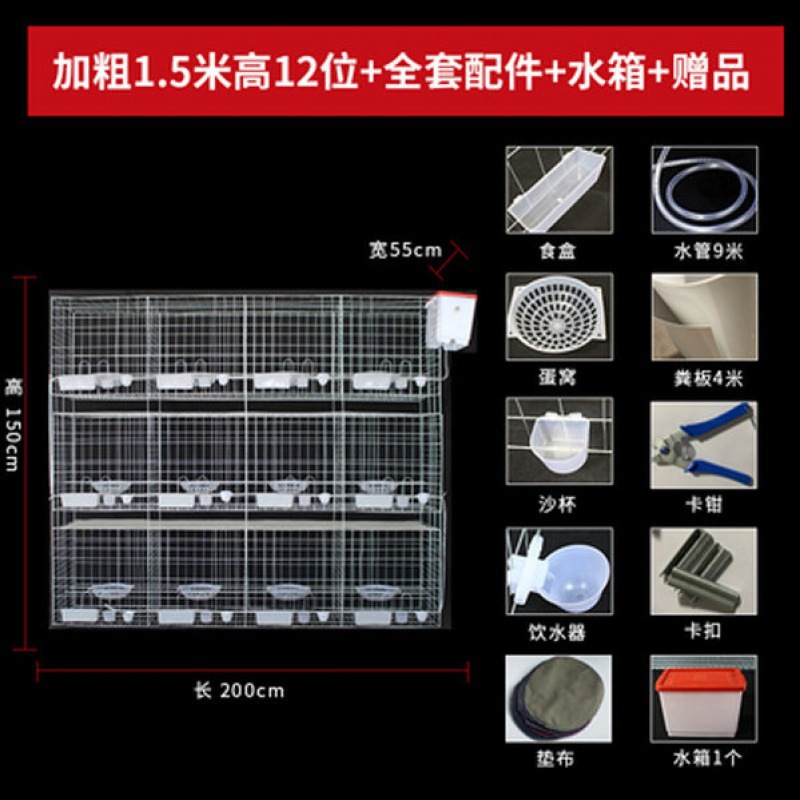 加粗1.5米高12位+全套配件+水箱+赠品

宽55cm

高 150cm

长 200cm

食盒
水管9米
蛋窝
粪板4米
沙杯
卡钳
饮水器
卡扣
垫布
水箱1个