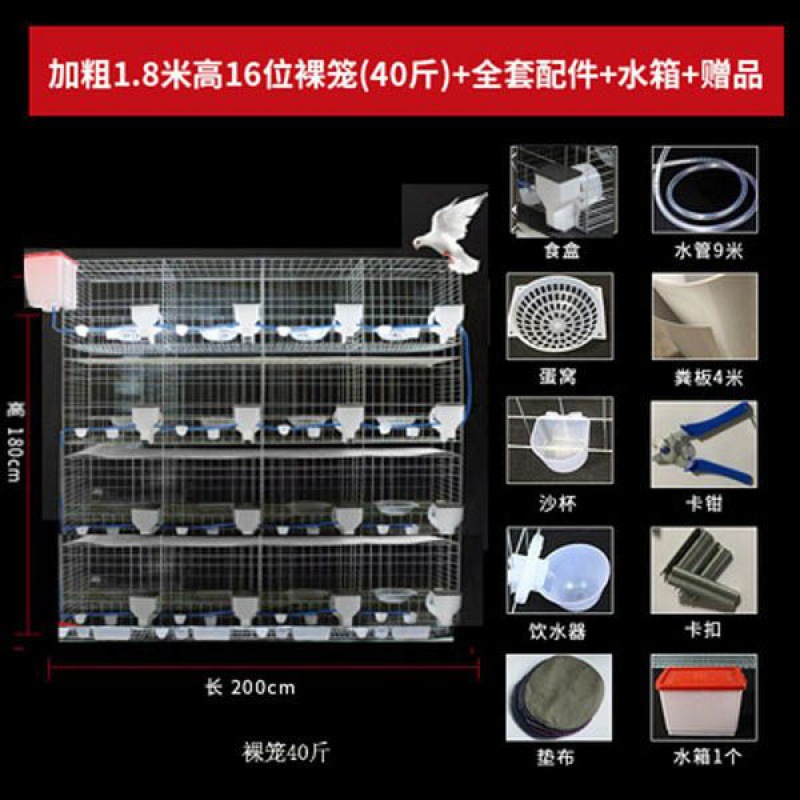 加粗1.8米高16位裸笼(40斤)+全套配件+水箱+赠品

高 180cm

长 200cm

裸笼40斤

食盒

水管9米

蛋窝

粪板4米

沙杯

卡钳

饮水器

卡扣

垫布

水箱1个