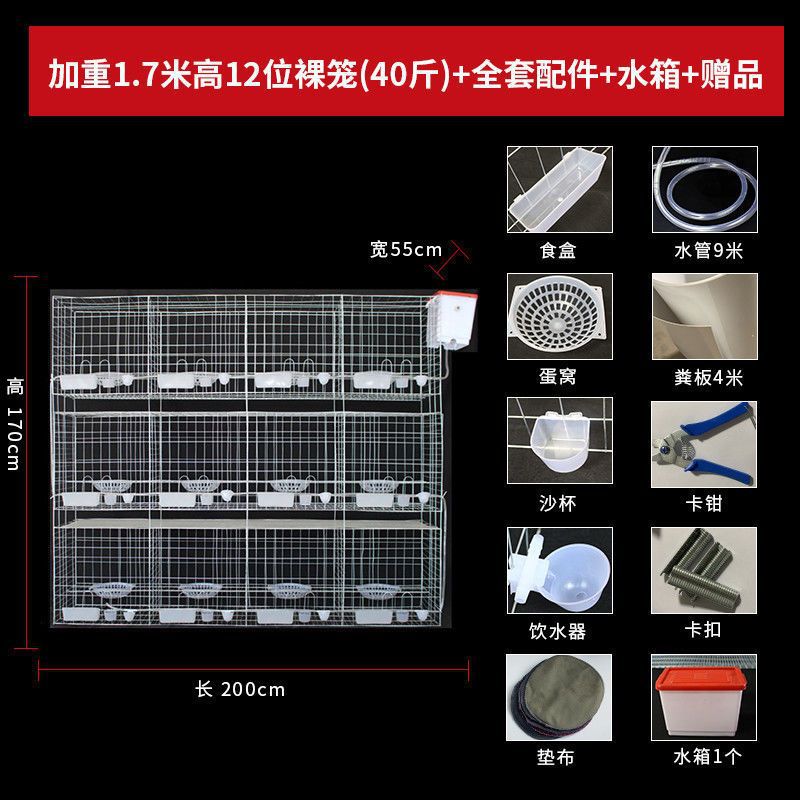 加重1.7米高12位裸笼(40斤)+全套配件+水箱+赠品

宽55cm

高 170cm

长 200cm

食盒

水管9米

蛋窝

粪板4米

沙杯

卡钳

饮水器

卡扣

垫布

水箱1个