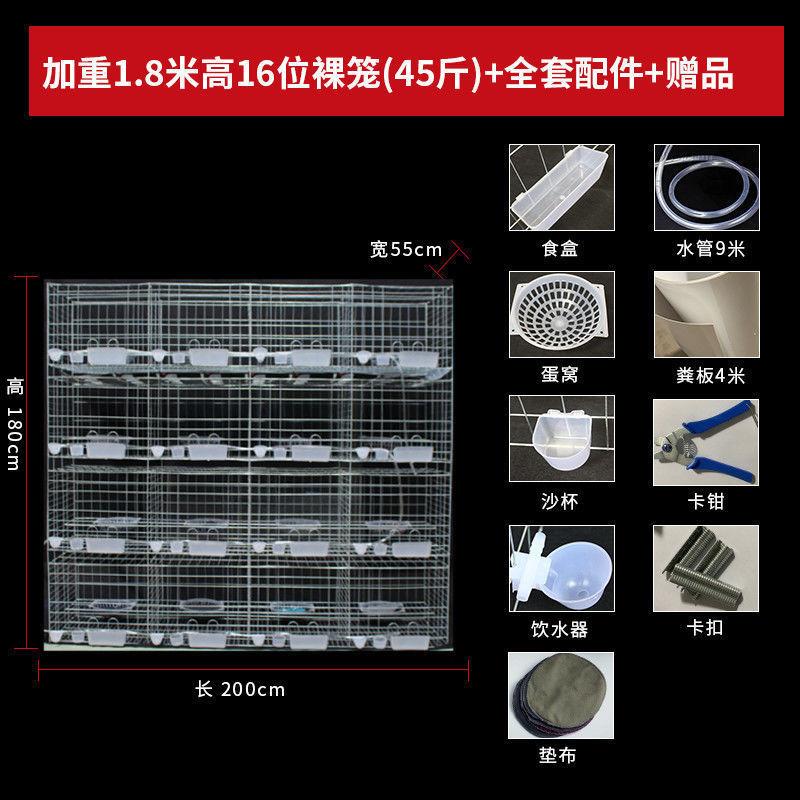 加重1.8米高16位裸笼(45斤)+全套配件+赠品

宽55cm

高 180cm

长 200cm

食盒

水管9米

蛋窝

粪板4米

沙杯

卡钳

饮水器

卡扣

垫布