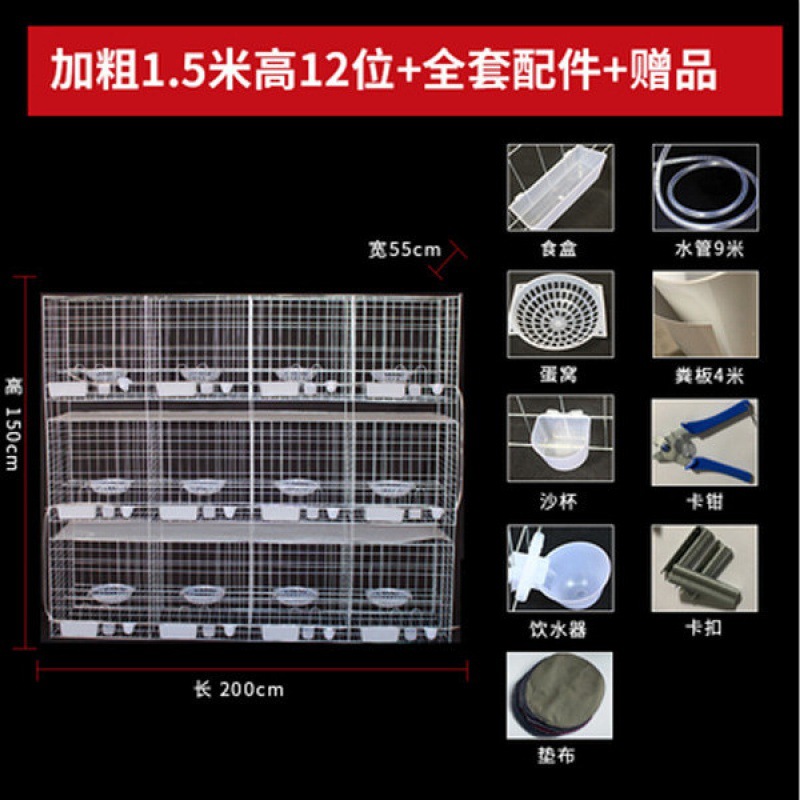 加粗1.5米高12位+全套配件+赠品

宽55cm

高 150cm

长 200cm

食盒

水管9米

蛋窝

粪板4米

沙杯

卡钳

饮水器

卡扣

垫布