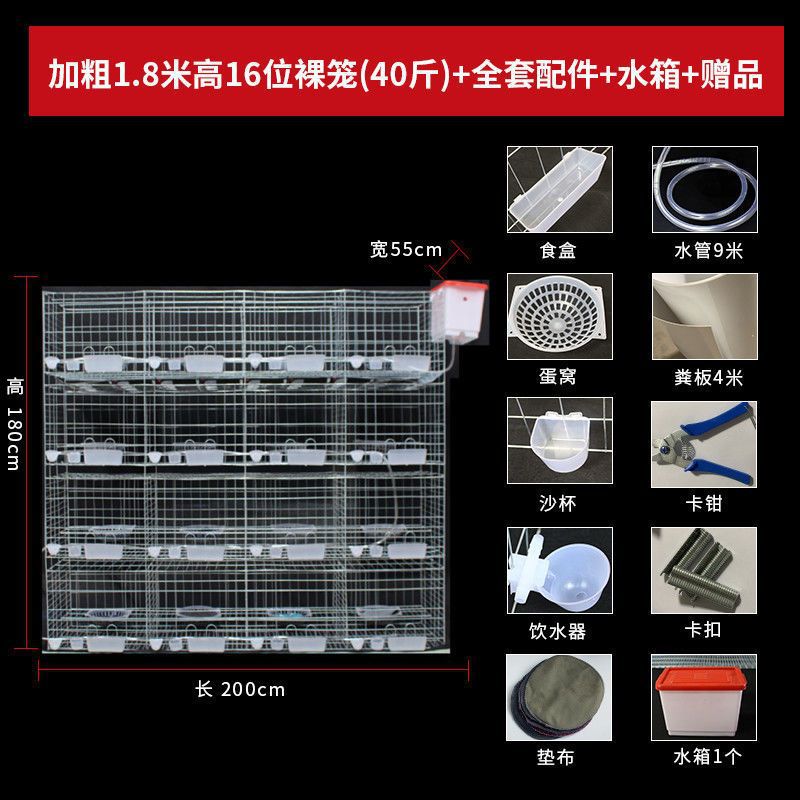 加粗1.8米高16位裸笼(40斤)+全套配件+水箱+赠品

宽55cm

高 180cm

长 200cm

食盒

水管9米

蛋窝

粪板4米

沙杯

卡钳

饮水器

卡扣

垫布

水箱1个