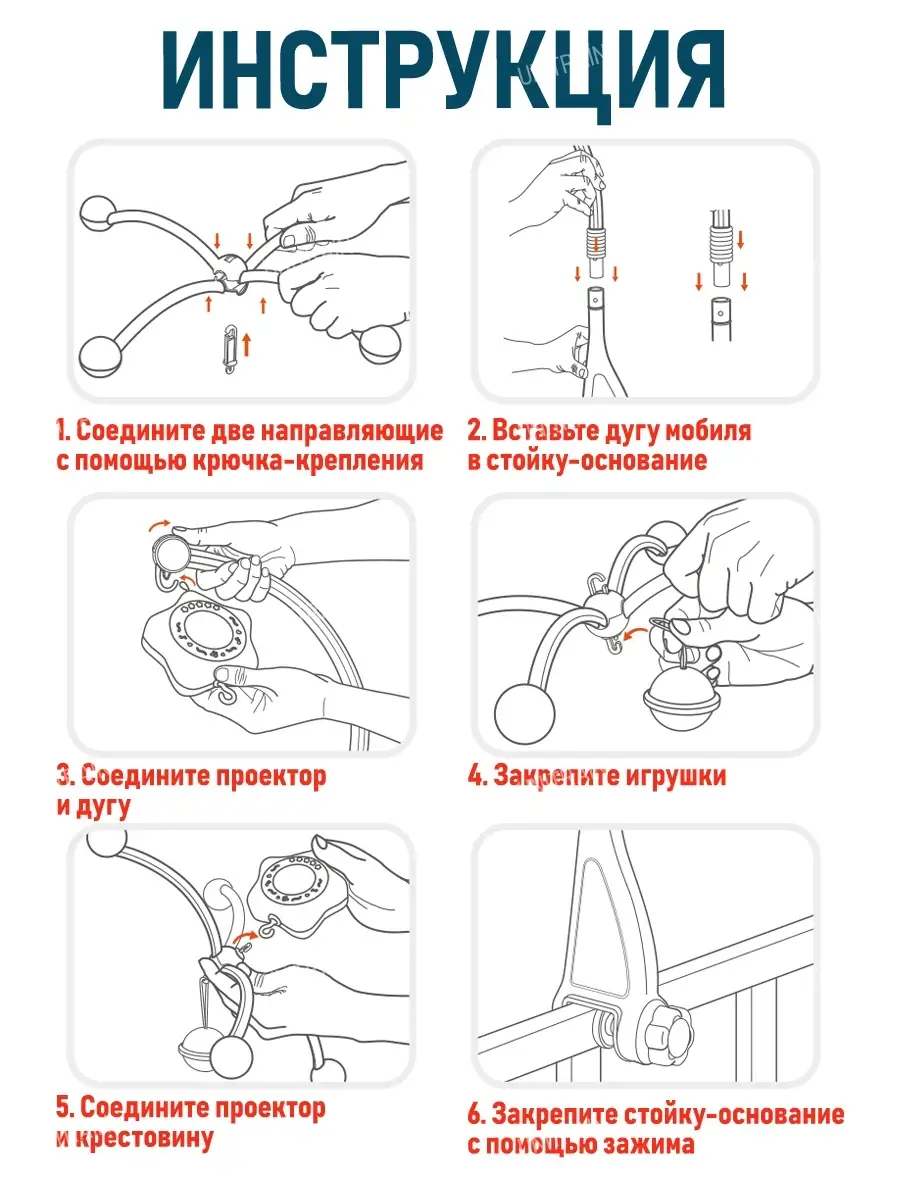 ИНСТРУКЦИЯ

1. Соедините две направляющие с помощью крючка-крепления

2. Вставьте дугу мобиля в стойку-основание

3. Соедините проектор и дугу

4. Закрепите игрушки

5. Соедините проектор и крестовину

6. Закрепите стойку-основание с помощью зажима