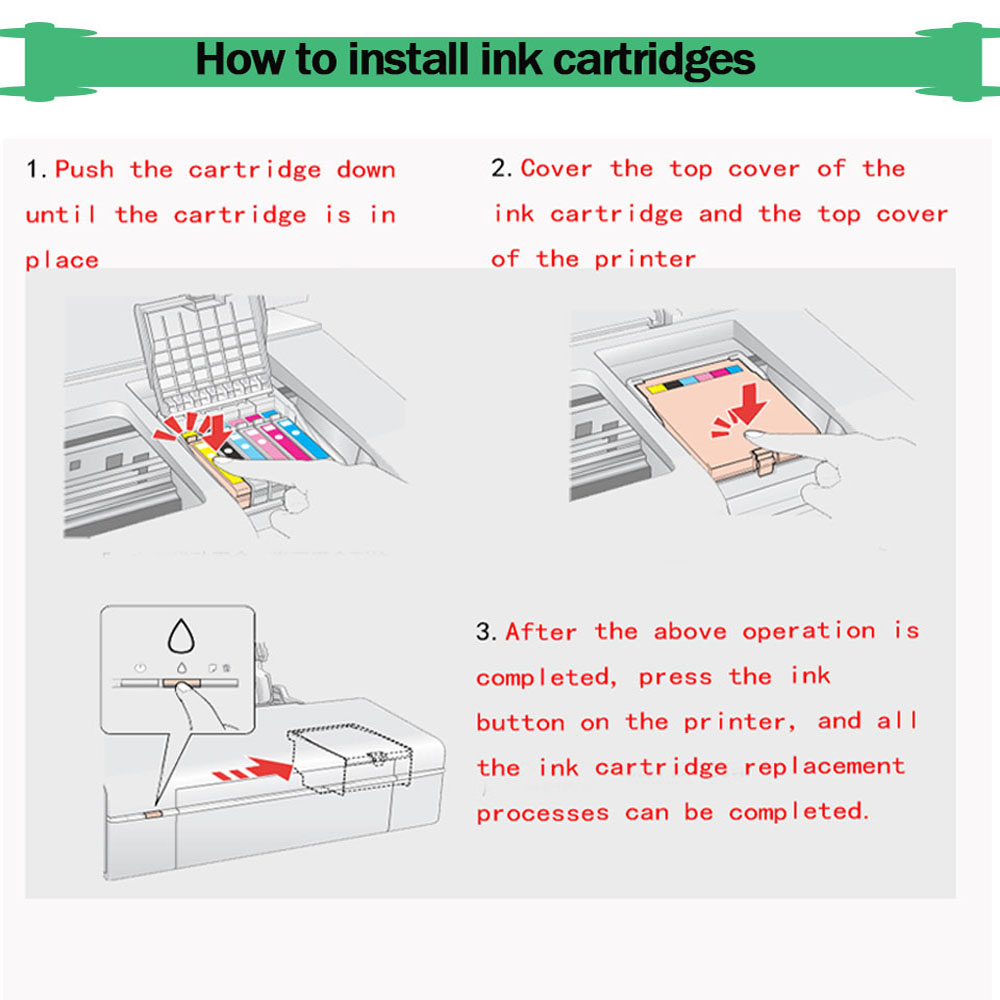 How to install ink cartridges

1. Push the cartridge down until the cartridge is in place

2. Cover the top cover of the ink cartridge and the top cover of the printer

3. After the above operation is completed, press the ink button on the printer, and all the ink cartridge replacement processes can be completed.