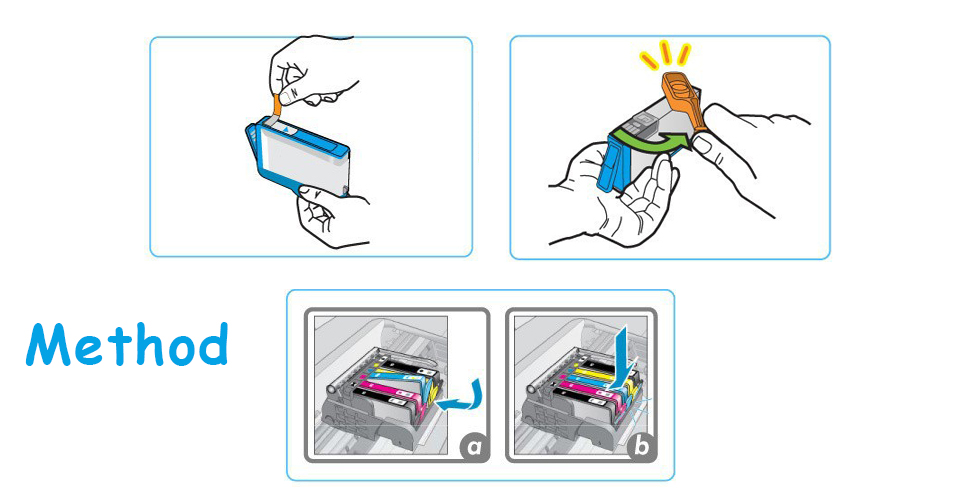 Method

a

b