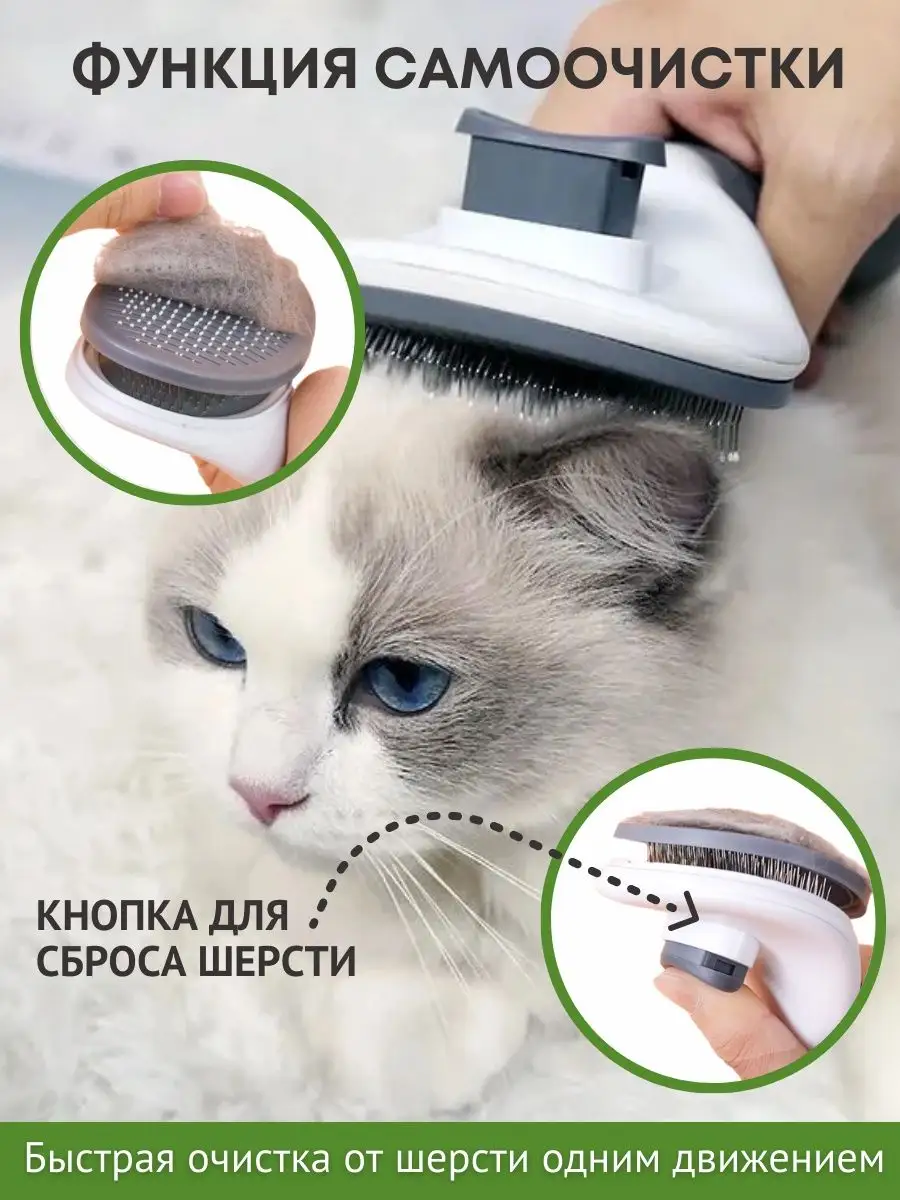 ФУНКЦИЯ САМООЧИСТКИ

КНОПКА ДЛЯ СБРОСА ШЕРСТИ

Быстрая очистка от шерсти одним движением