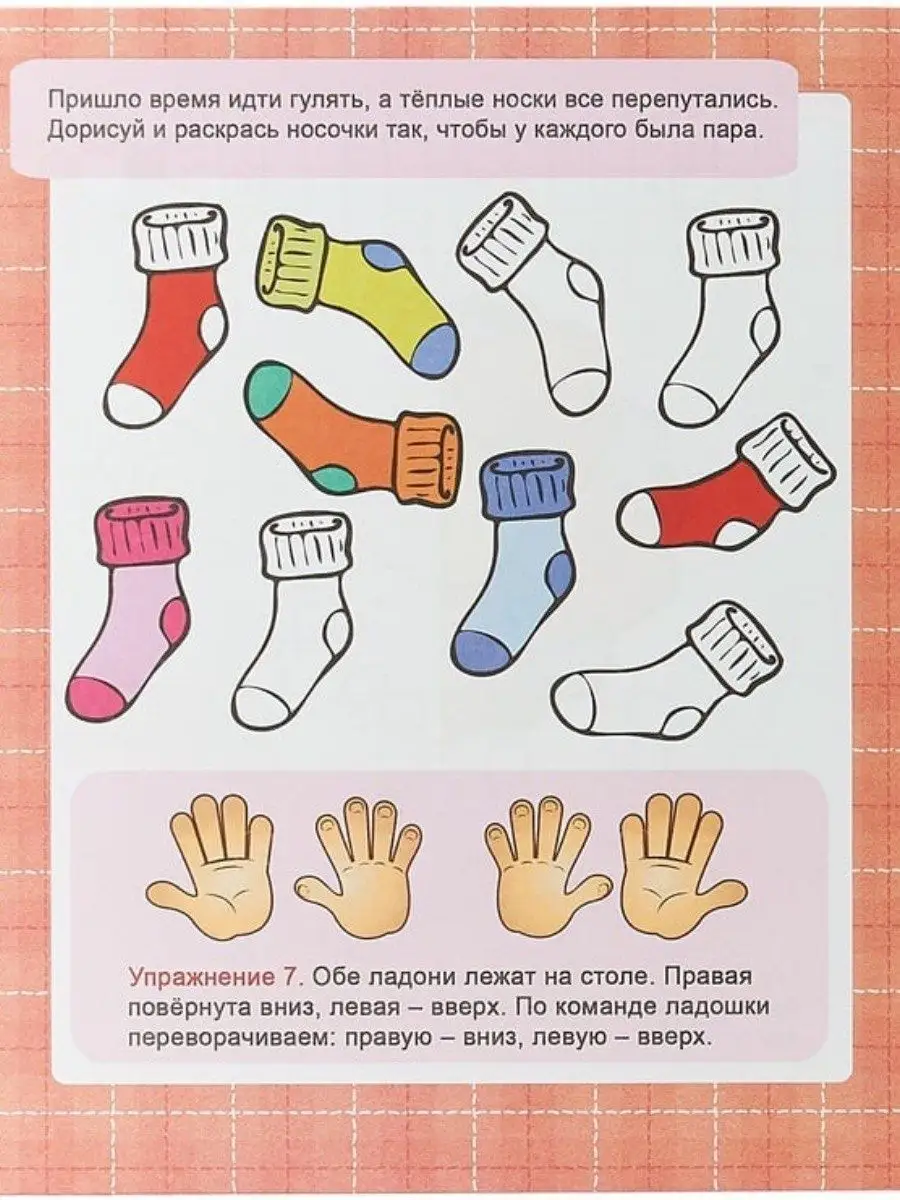 Пришло время идти гулять, а тёплые носки все перепутались. Дорисуй и раскрась носочки так, чтобы у каждого была пара.

Упражнение 7. Обе ладони лежат на столе. Правая повёрнута вниз, левая – вверх. По команде ладошки переворачиваем: правую – вниз, левую – вверх.