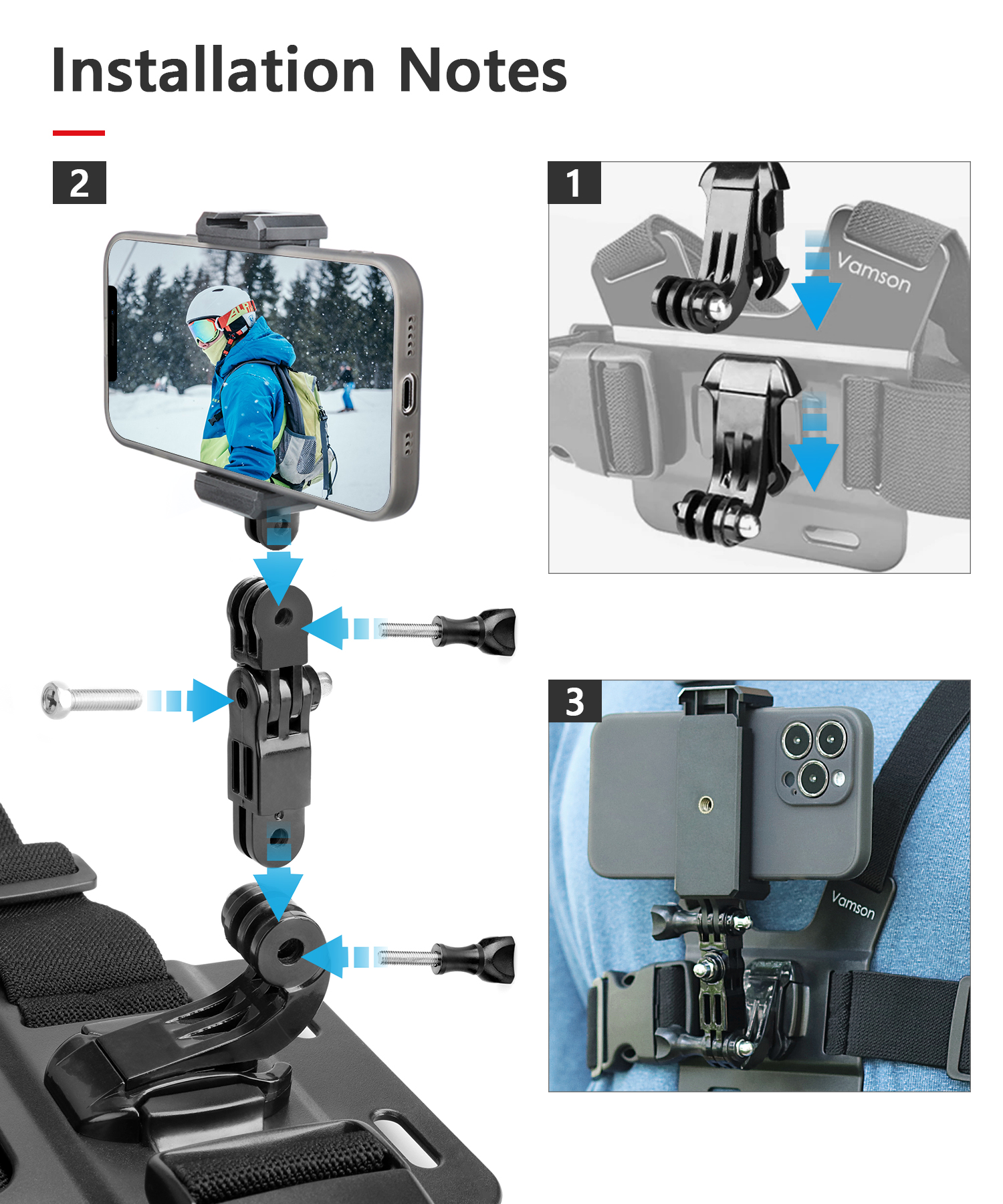 Installation Notes

2

1

Vamson

3

Vamson