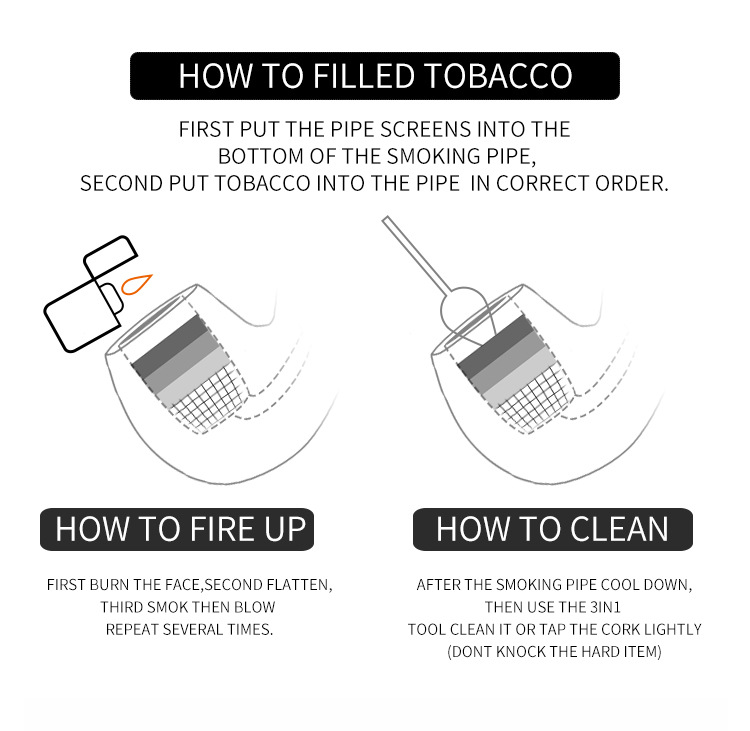 HOW TO FILLED TOBACCO

FIRST PUT THE PIPE SCREENS INTO THE BOTTOM OF THE SMOKING PIPE, SECOND PUT TOBACCO INTO THE PIPE IN CORRECT ORDER.

HOW TO FIRE UP

FIRST BURN THE FACE,SECOND FLATTEN, THIRD SMOK THEN BLOW REPEAT SEVERAL TIMES.

HOW TO CLEAN

AFTER THE SMOKING PIPE COOL DOWN, THEN USE THE 3IN1 TOOL CLEAN IT OR TAP THE CORK LIGHTLY (DONT KNOCK THE HARD ITEM)