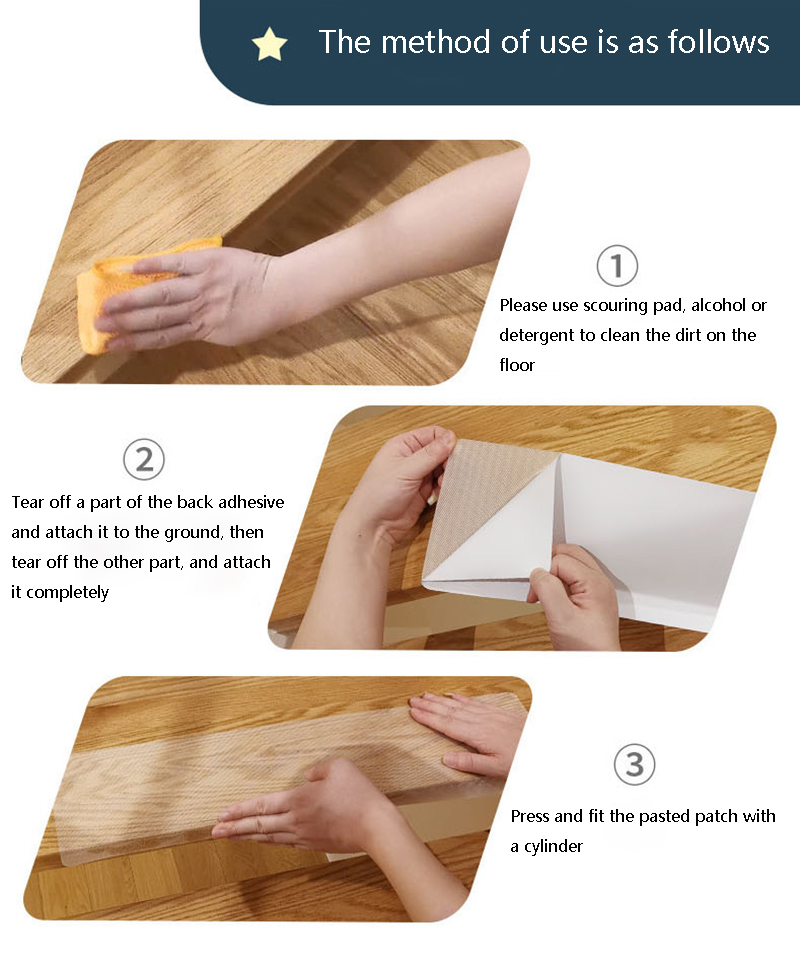 The method of use is as follows

①
Please use scouring pad, alcohol or detergent to clean the dirt on the floor

②
Tear off a part of the back adhesive and attach it to the ground, then tear off the other part, and attach it completely

③
Press and fit the pasted patch with a cylinder