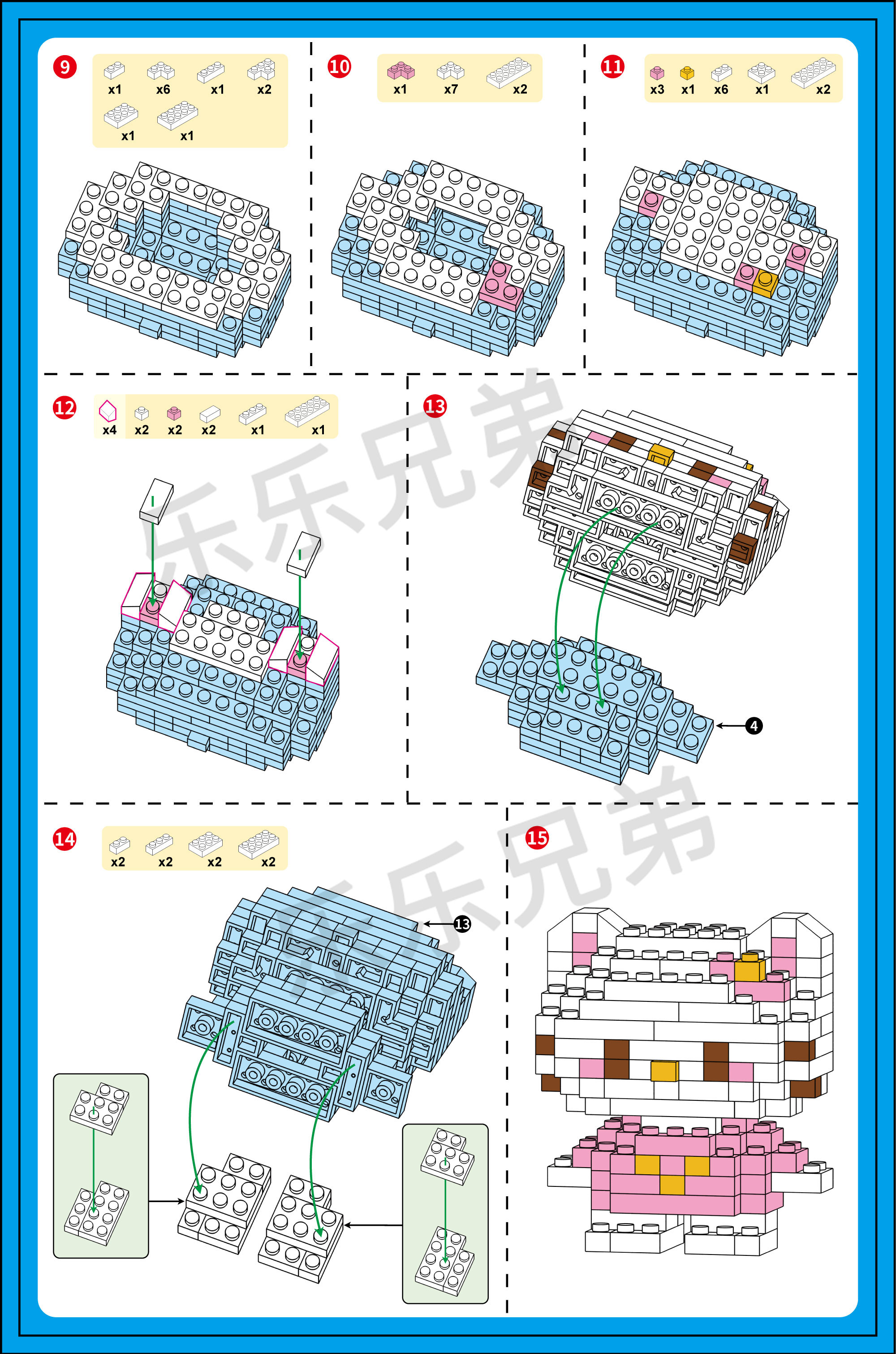 9
x1 x6 x1 x2
x1 x1

10
x1 x7 x2

11
x3 x1 x6 x1 x2

12
x4 x2 x2 x2 x1 x1

13

4

14
x2 x2 x2 x2

13

15

乐乐兄弟
乐乐兄弟