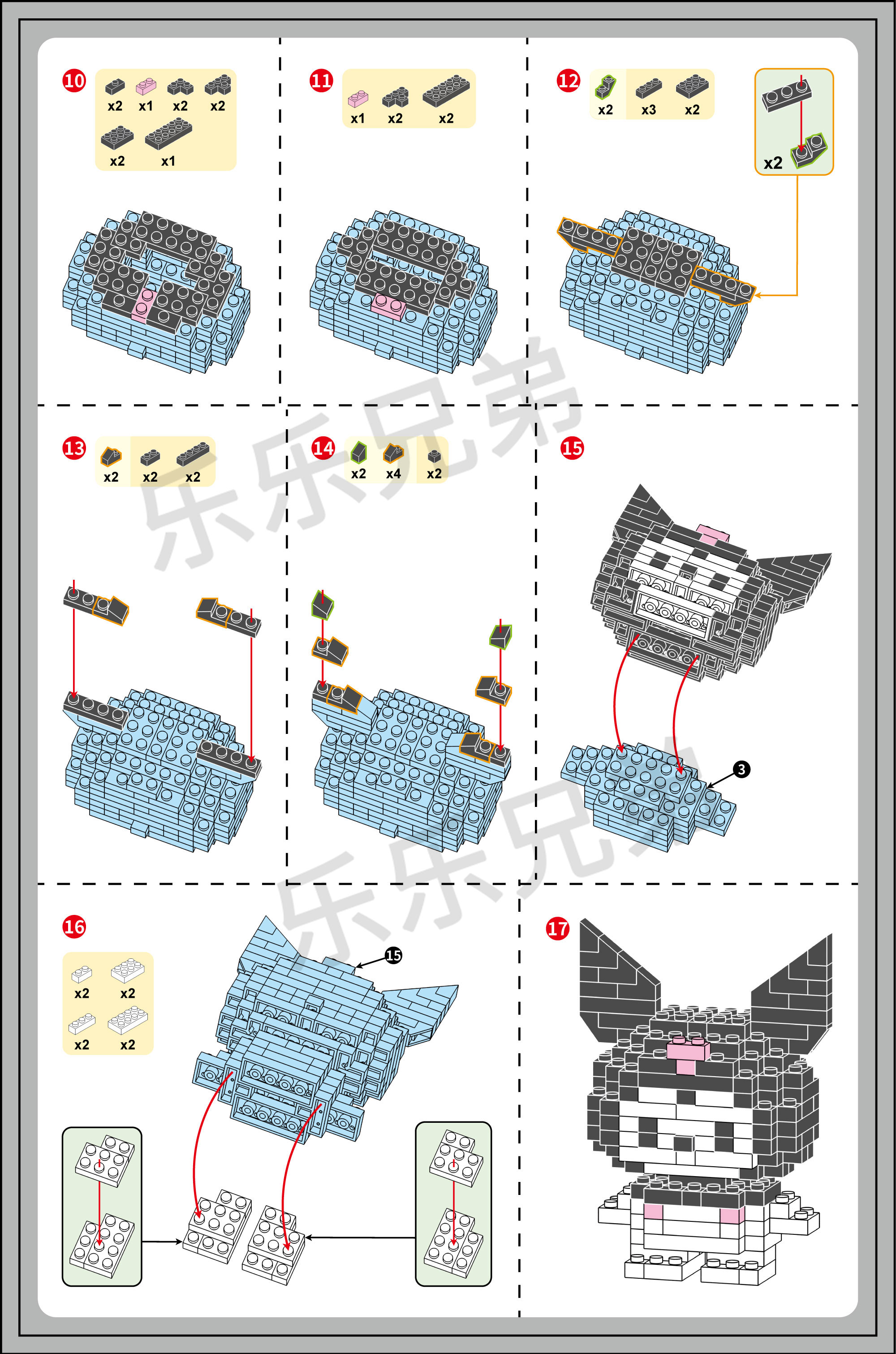 10
x2 x1 x2 x2
x2 x1

11
x1 x2 x2

12
x2 x3 x2
x2

13
x2 x2 x2

14
x2 x4 x2

15
3

16
x2 x2
x2 x2
15

17

乐乐兄弟
乐乐兄弟