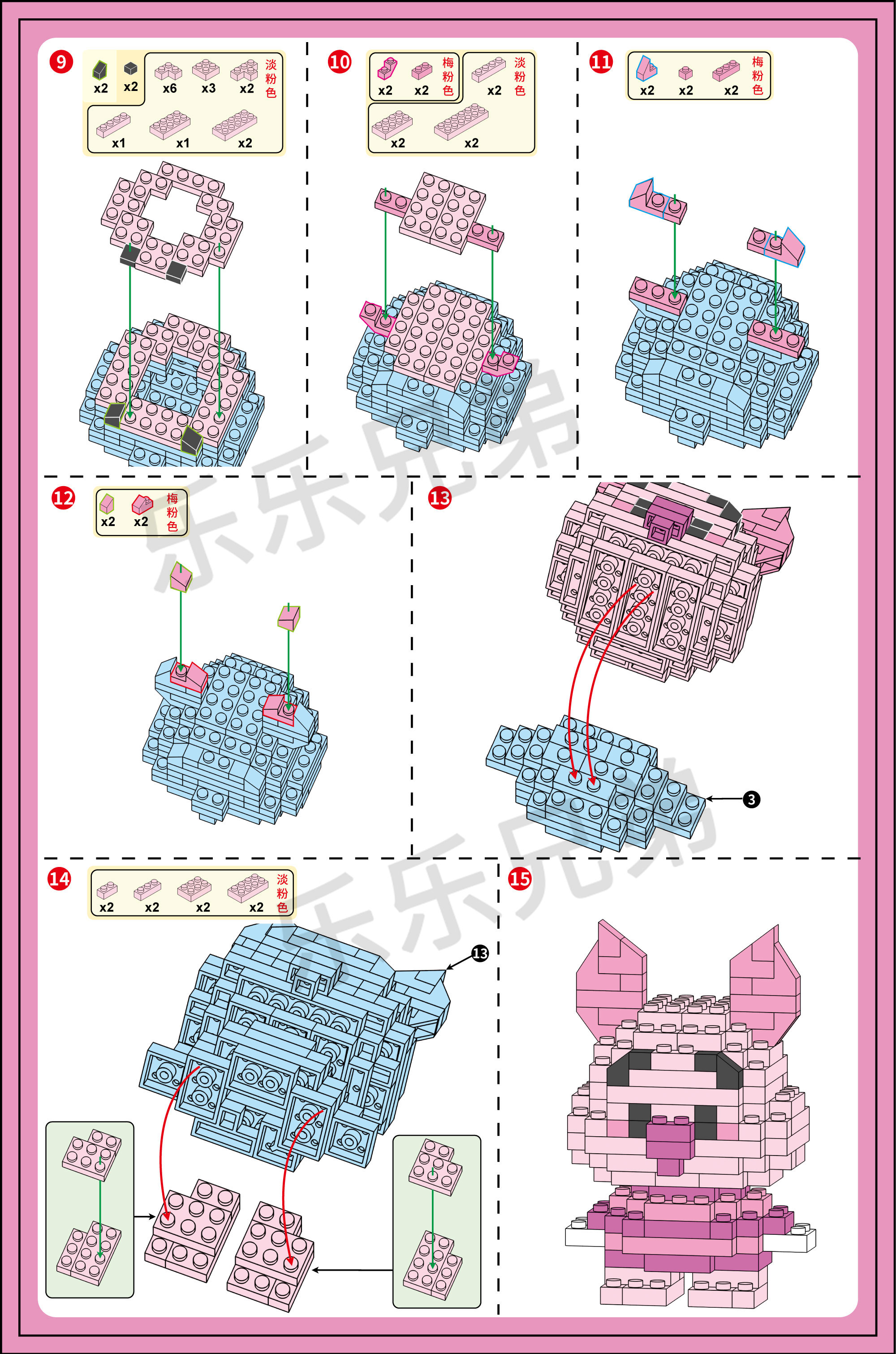 9
x2 x2 x6 x3 x2 淡粉色
x1 x1 x2

10
x2 x2 梅粉色 x2 淡粉色
x2 x2

11
x2 x2 x2 梅粉色

12
x2 x2 梅粉色

13
3

14
x2 x2 x2 x2 淡粉色
13

15

乐乐兄弟
乐乐兄弟