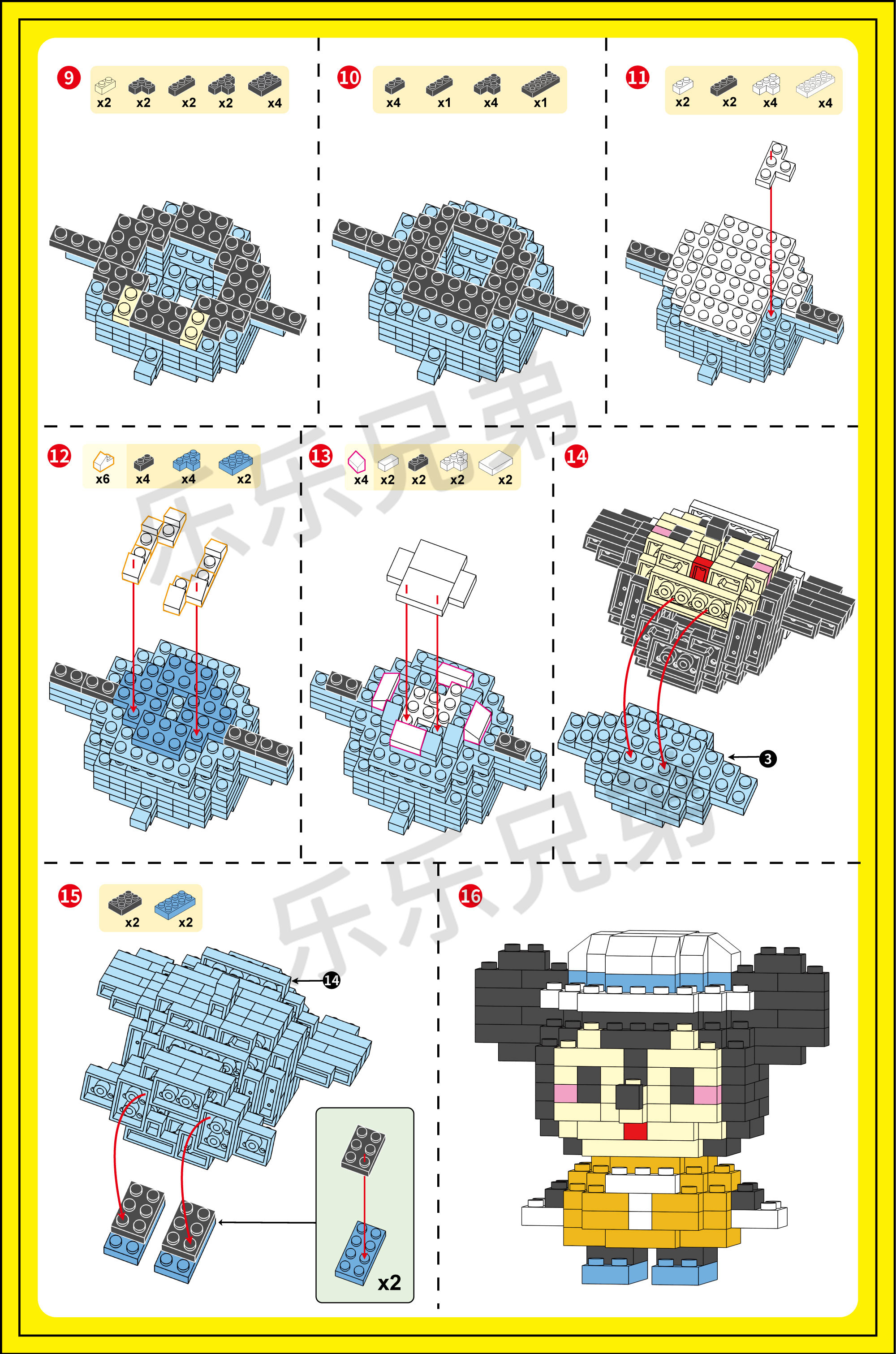 9
x2 x2 x2 x2 x4

10
x4 x1 x4 x1

11
x2 x2 x4 x4

12
x6 x4 x4 x2

13
x4 x2 x2 x2 x2

14
3

15
x2 x2
14
x2

16

乐乐兄弟
乐乐兄弟