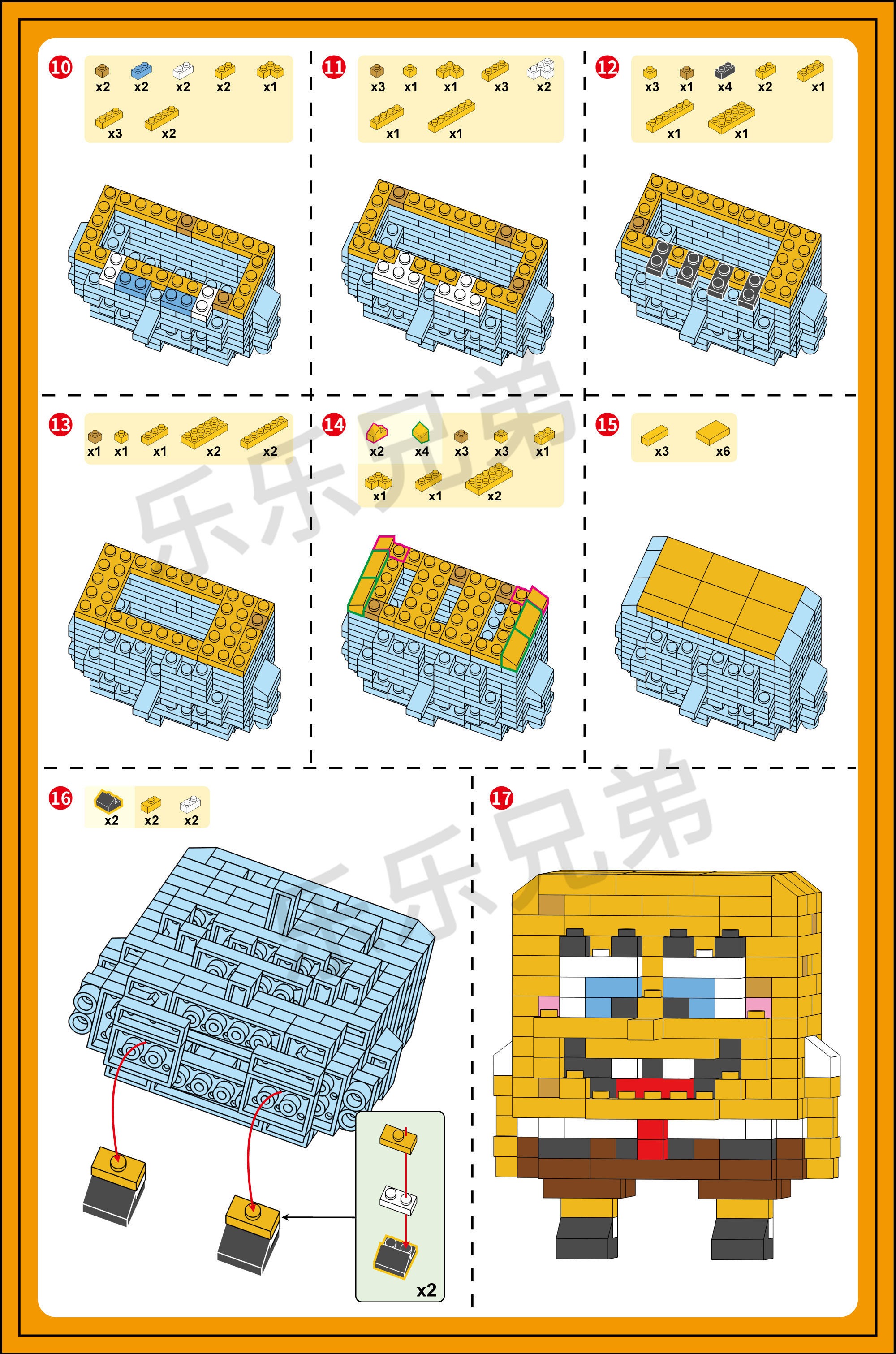 10
x2 x2 x2 x2 x1
x3 x2

11
x3 x1 x1 x3 x2
x1 x1

12
x3 x1 x4 x2 x1
x1 x1

13
x1 x1 x1 x2 x2

14
x2 x4 x3 x3 x1
x1 x1 x2

15
x3 x6

16
x2 x2 x2

x2

17

乐乐兄弟

乐乐兄弟