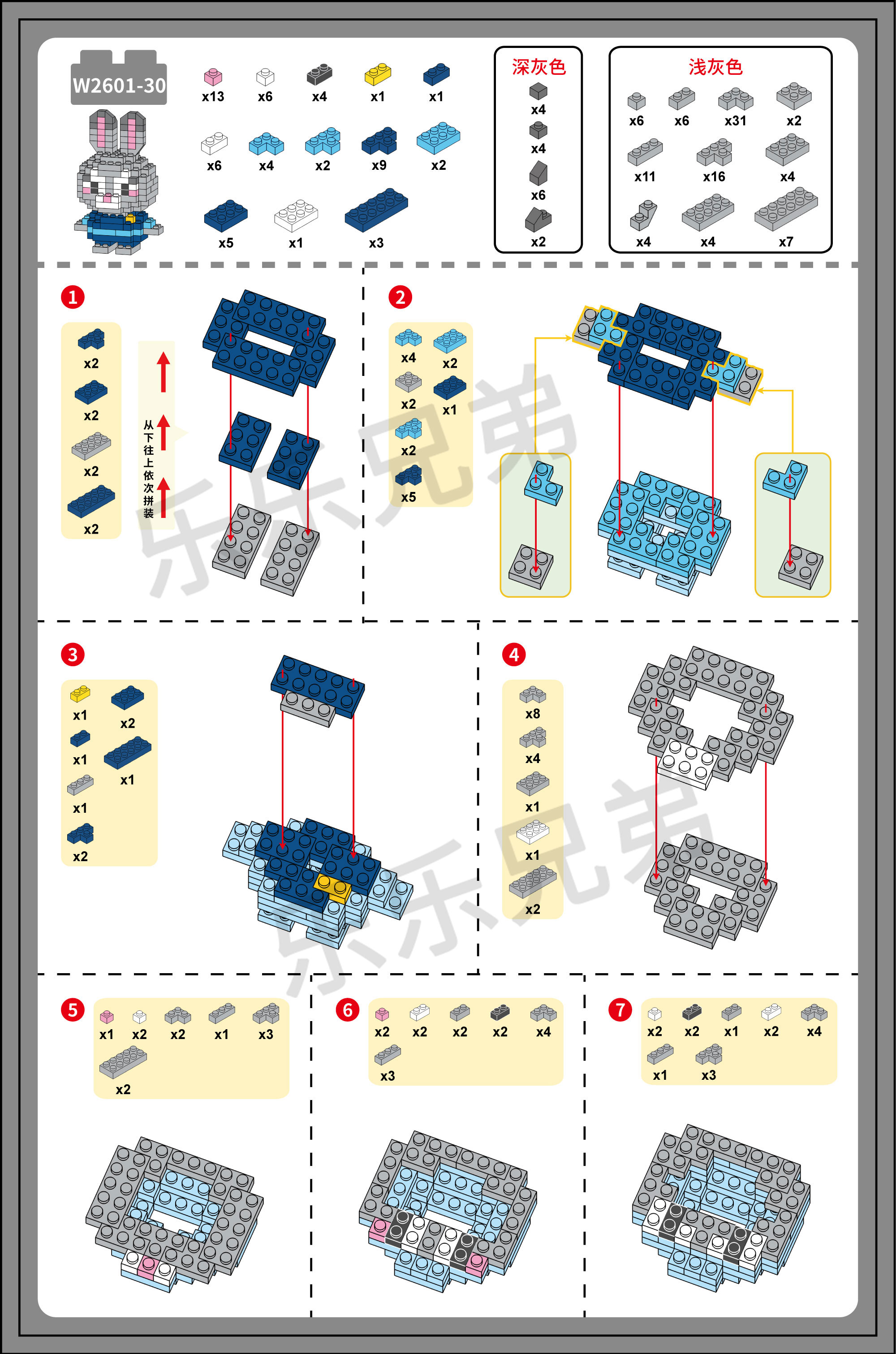 W2601-30

x13 x6 x4 x1 x1
x6 x4 x2 x9 x2
x5 x1 x3

深灰色
x4
x4
x6
x2

浅灰色
x6 x6 x31 x2
x11 x16 x4
x4 x4 x7

1
x2
x2
x2
x2
从下往上依次拼装

2
x4 x2
x2 x1
x2
x5

乐乐兄弟

3
x1 x2
x1 x1
x1
x2

4
x8
x4
x1
x1
x2

乐乐兄弟

5
x1 x2 x2 x1 x3
x2

6
x2 x2 x2 x2 x4
x3

7
x2 x2 x1 x2 x4
x1 x3