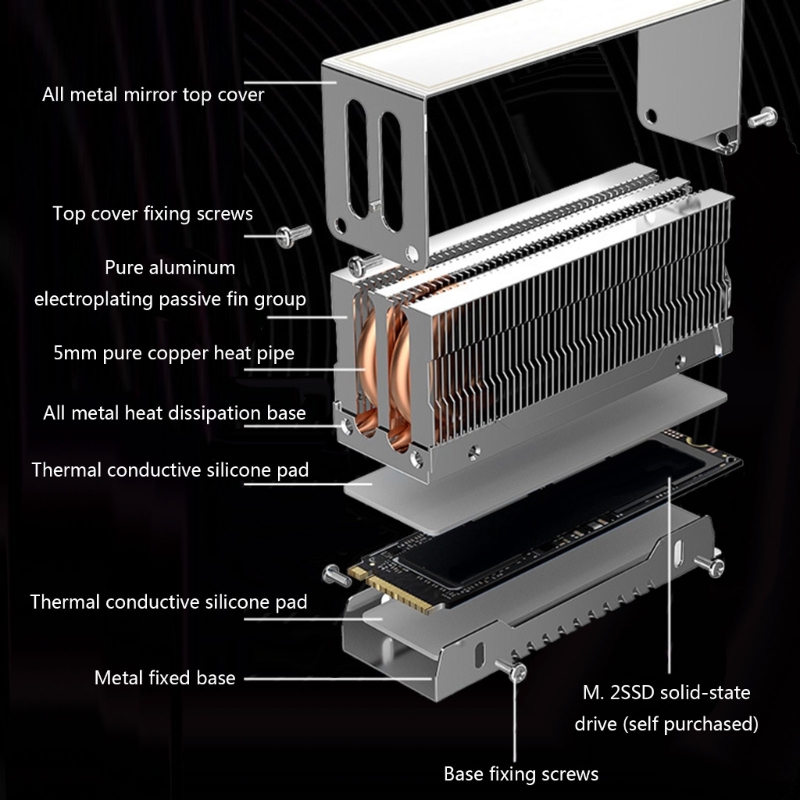 All metal mirror top cover

Top cover fixing screws

Pure aluminum electroplating passive fin group

5mm pure copper heat pipe

All metal heat dissipation base

Thermal conductive silicone pad

Thermal conductive silicone pad

Metal fixed base

M. 2SSD solid-state drive (self purchased)

Base fixing screws