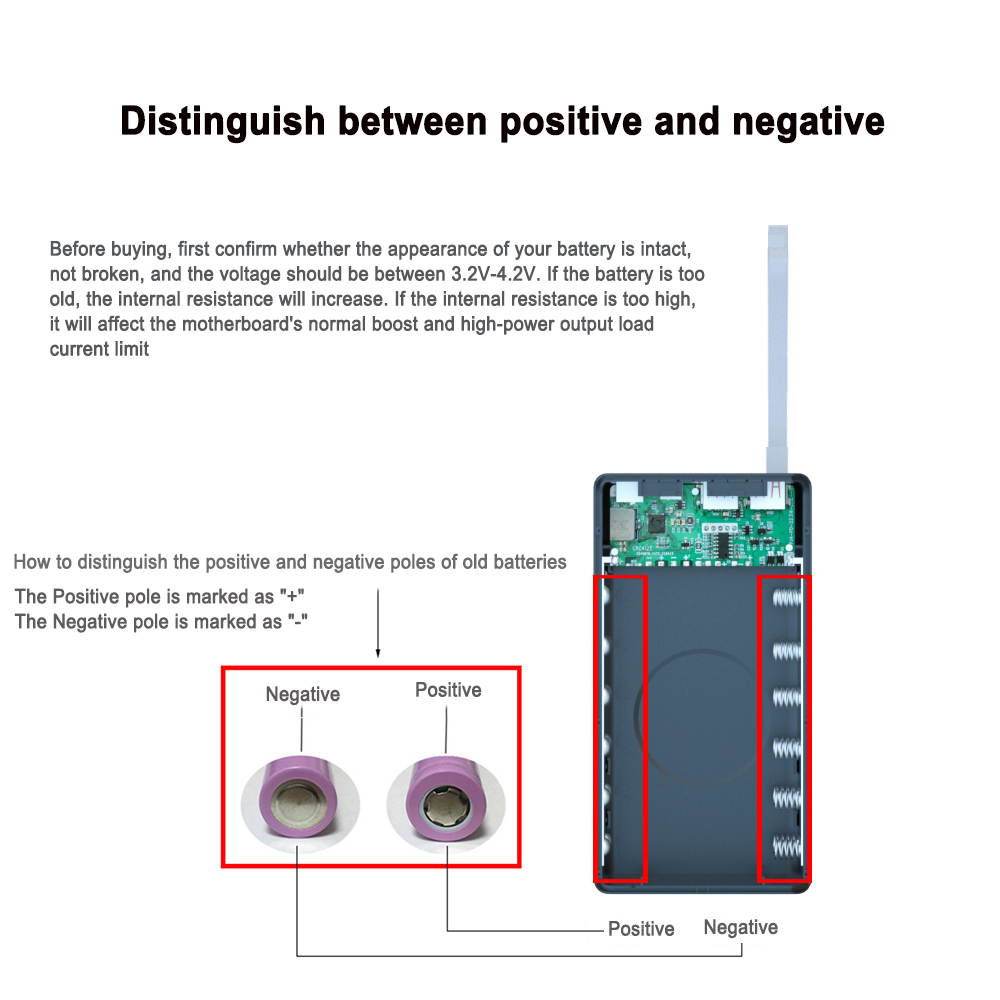 Distinguish between positive and negative

Before buying, first confirm whether the appearance of your battery is intact, not broken, and the voltage should be between 3.2V-4.2V. If the battery is too old, the internal resistance will increase. If the internal resistance is too high, it will affect the motherboard's normal boost and high-power output load current limit

How to distinguish the positive and negative poles of old batteries

The Positive pole is marked as "+"
The Negative pole is marked as "-"

Negative
Positive

Positive
Negative