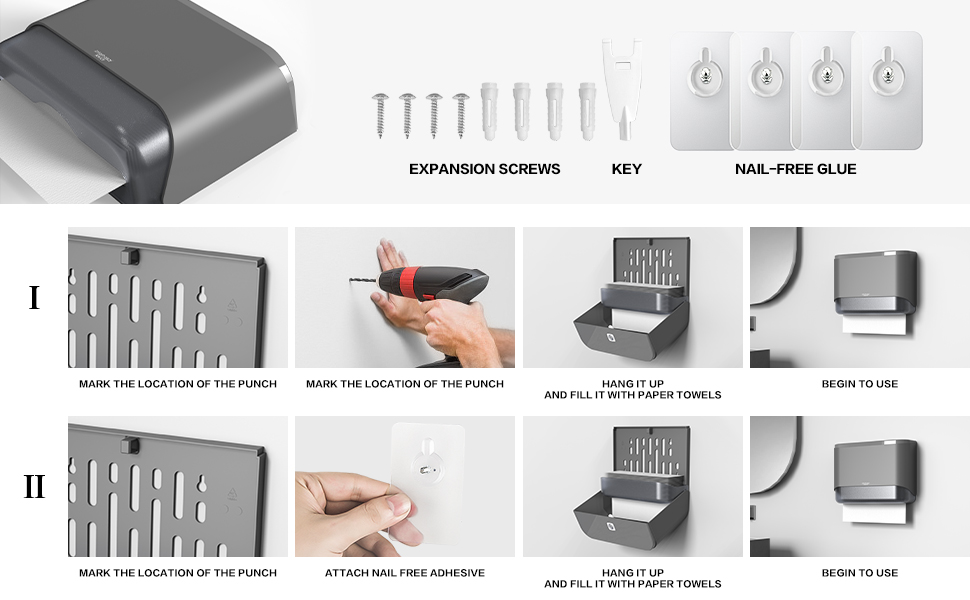 EXPANSION SCREWS

KEY

NAIL-FREE GLUE

I

MARK THE LOCATION OF THE PUNCH

MARK THE LOCATION OF THE PUNCH

HANG IT UP AND FILL IT WITH PAPER TOWELS

BEGIN TO USE

II

MARK THE LOCATION OF THE PUNCH

ATTACH NAIL FREE ADHESIVE

HANG IT UP AND FILL IT WITH PAPER TOWELS

BEGIN TO USE