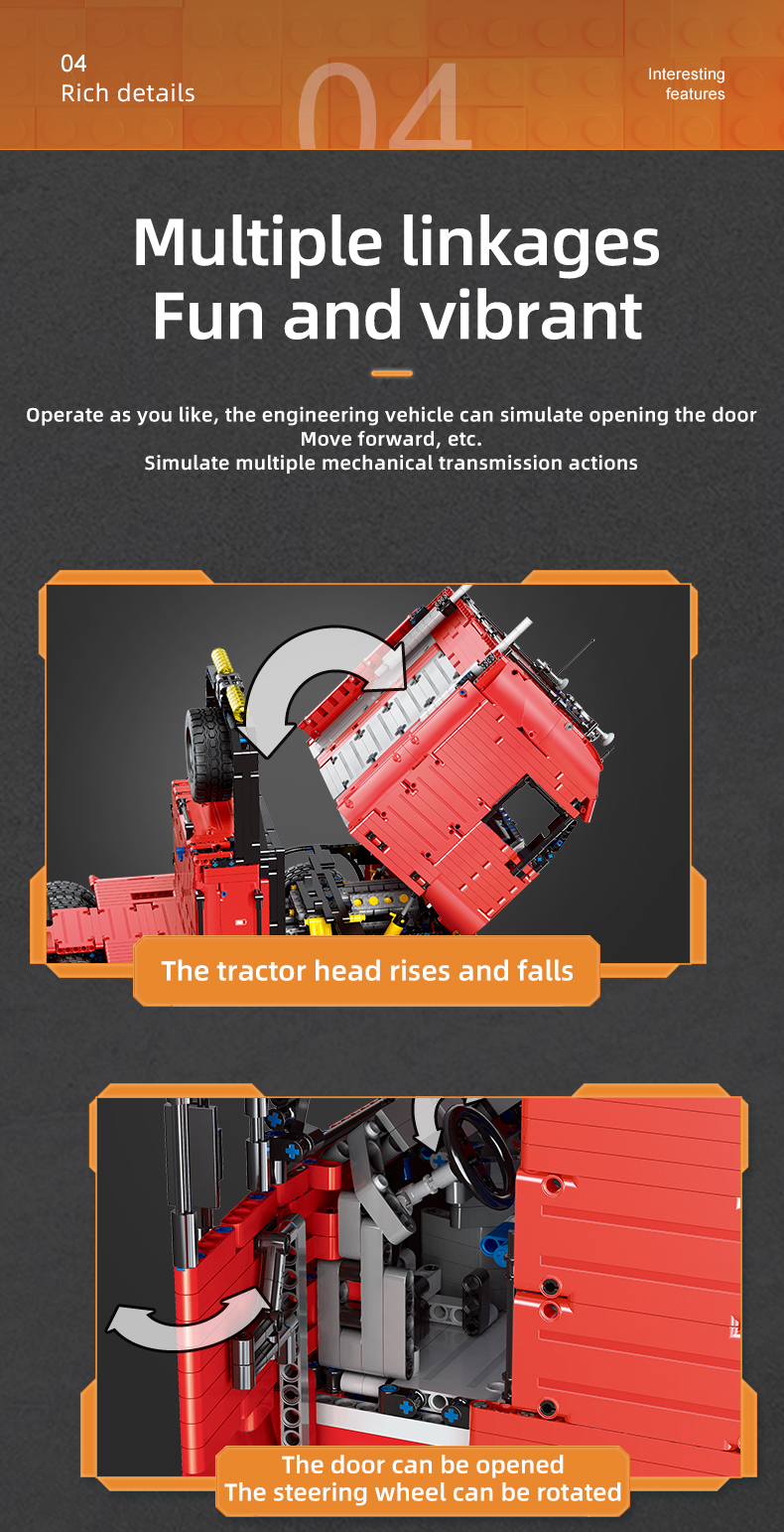 04
Rich details

04

Interesting features

Multiple linkages
Fun and vibrant

Operate as you like, the engineering vehicle can simulate opening the door
Move forward, etc.
Simulate multiple mechanical transmission actions

The tractor head rises and falls

The door can be opened
The steering wheel can be rotated