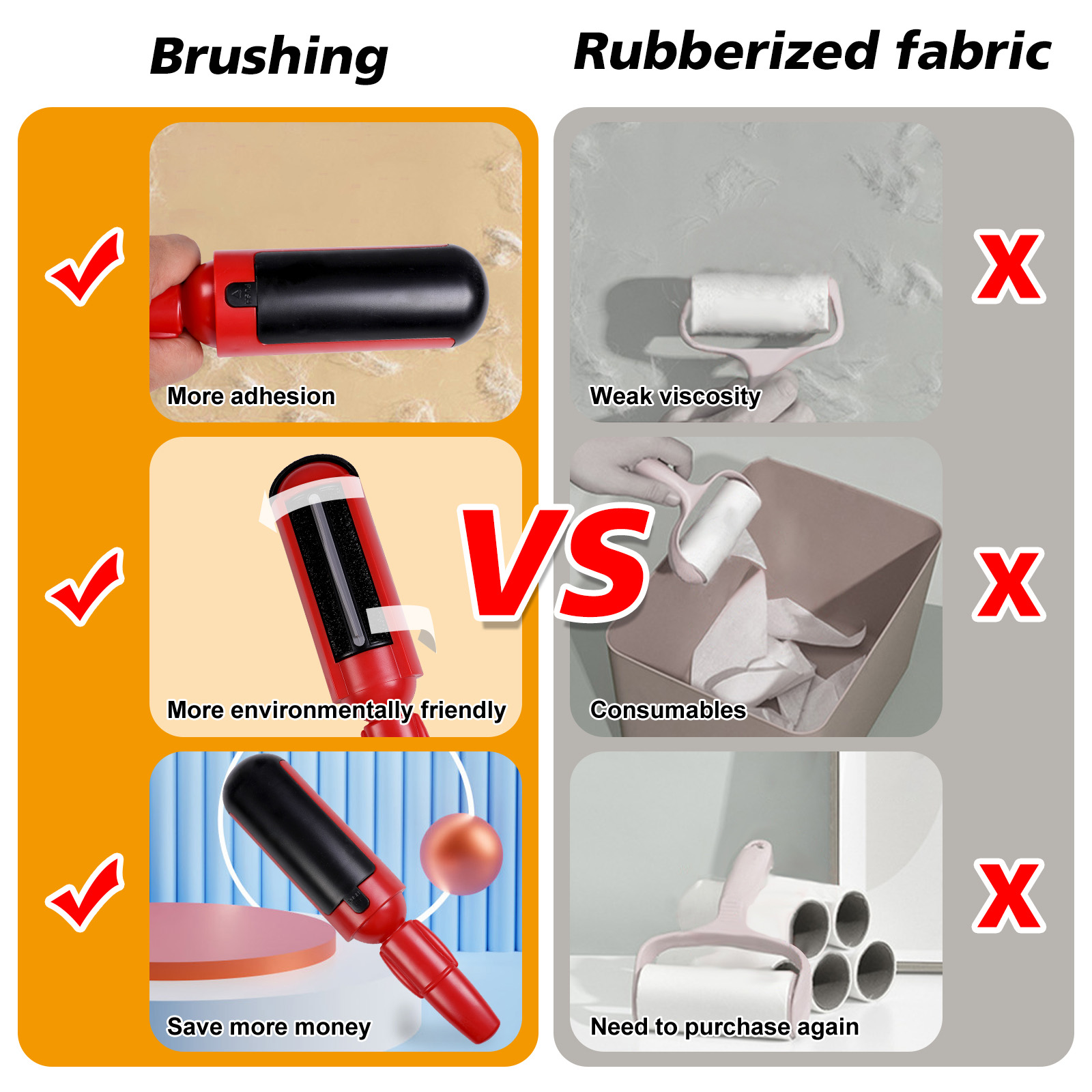 Brushing

More adhesion

More environmentally friendly

Save more money

VS

Rubberized fabric

Weak viscosity

X

Consumables

X

Need to purchase again

X