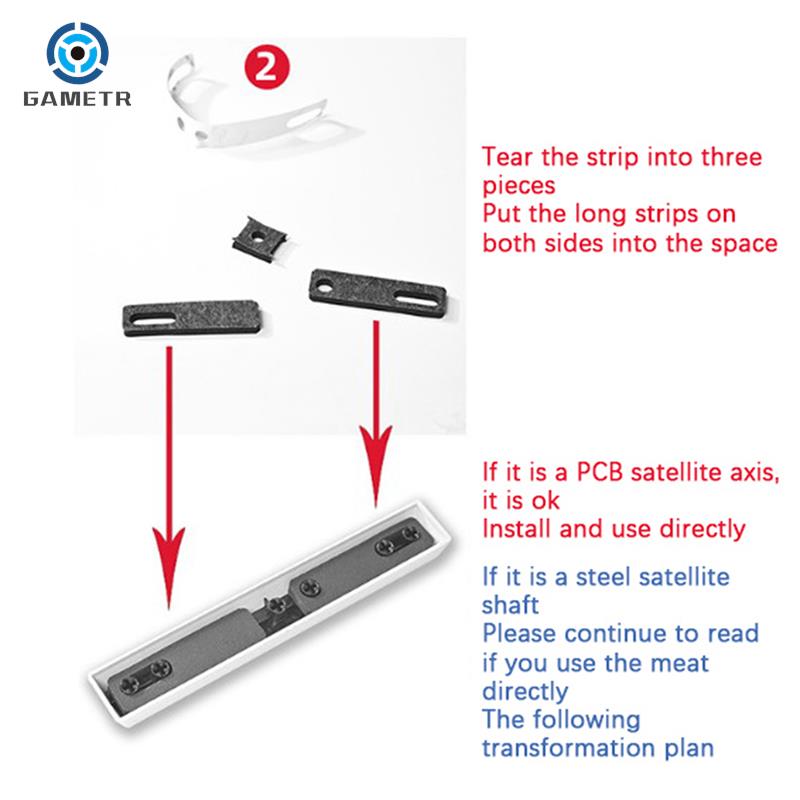 GAMETR

2

Tear the strip into three pieces
Put the long strips on both sides into the space

If it is a PCB satellite axis, it is ok
Install and use directly

If it is a steel satellite shaft
Please continue to read if you use the meat directly
The following transformation plan