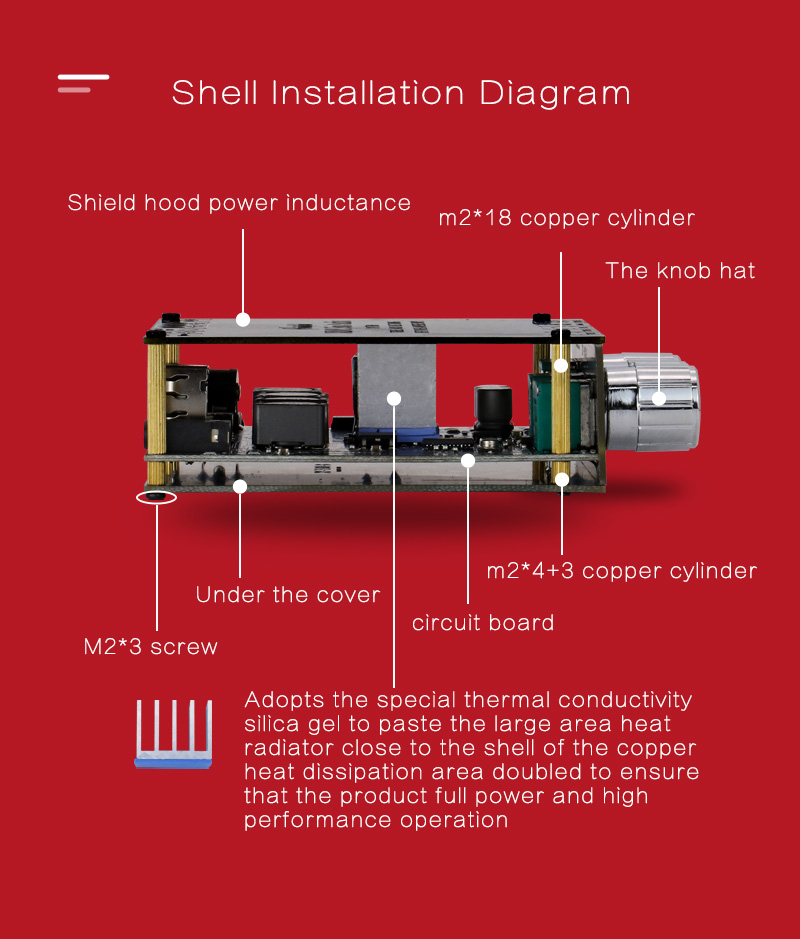 Shell Installation Diagram

Shield hood power inductance

m2*18 copper cylinder

The knob hat

m2*4+3 copper cylinder

Under the cover

circuit board

M2*3 screw

Adopts the special thermal conductivity silica gel to paste the large area heat radiator close to the shell of the copper heat dissipation area doubled to ensure that the product full power and high performance operation