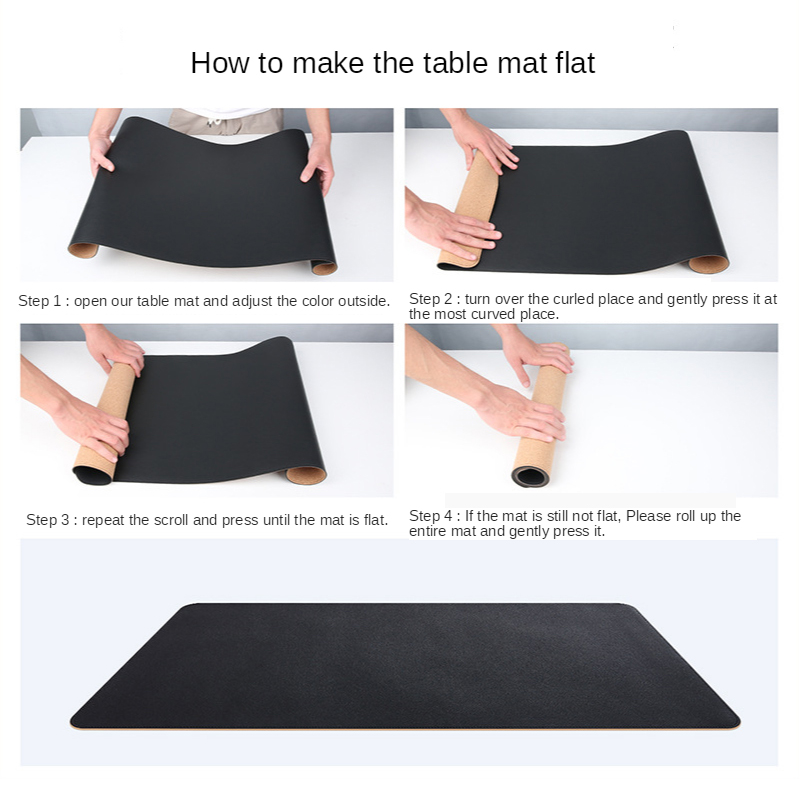 How to make the table mat flat

Step 1 : open our table mat and adjust the color outside.

Step 2 : turn over the curled place and gently press it at the most curved place.

Step 3 : repeat the scroll and press until the mat is flat.

Step 4 : If the mat is still not flat, Please roll up the entire mat and gently press it.