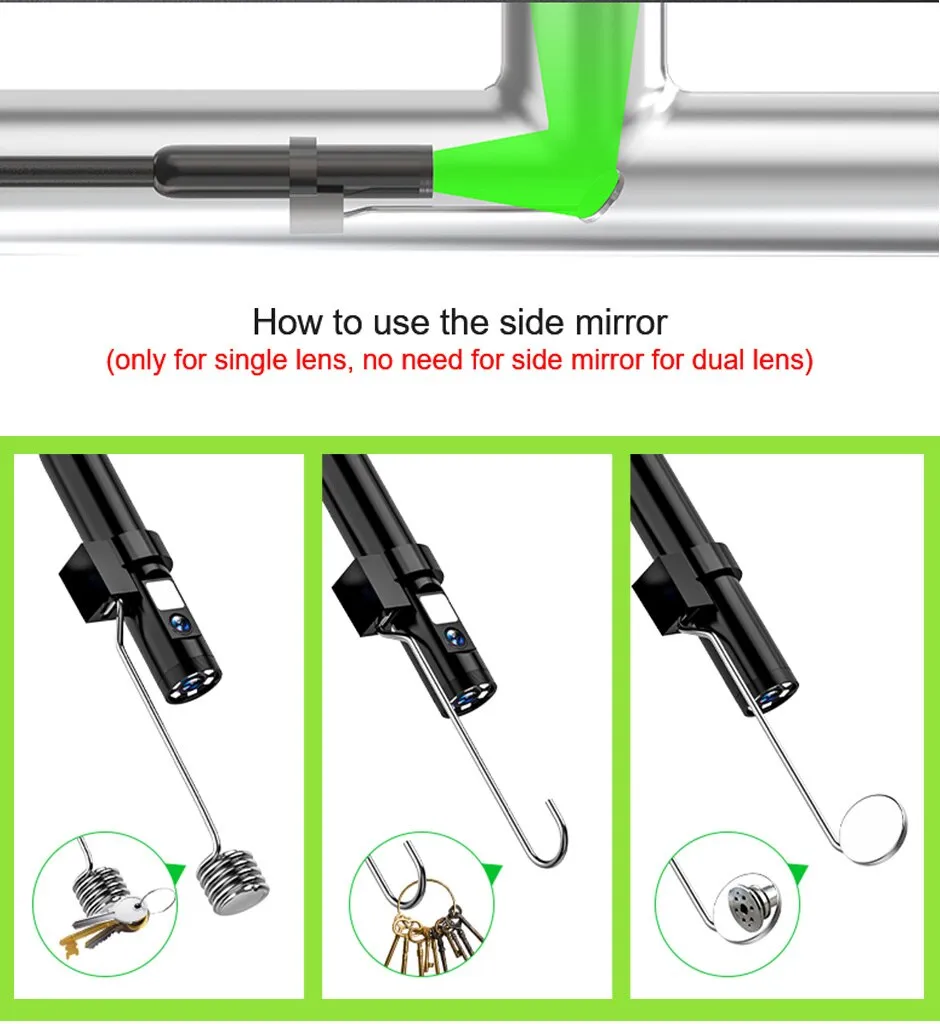 How to use the side mirror
(only for single lens, no need for side mirror for dual lens)